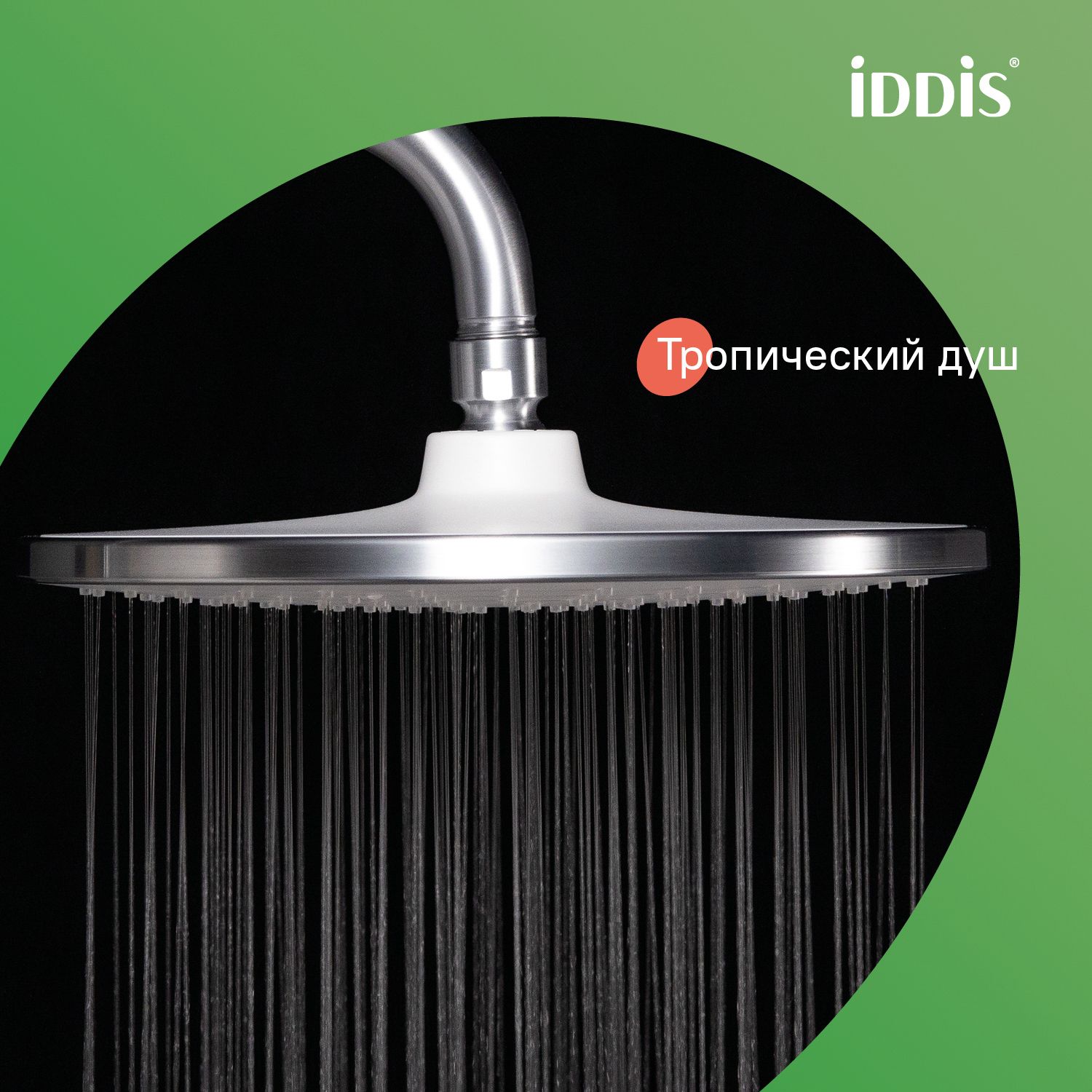 iDDiS®

Тропический душ