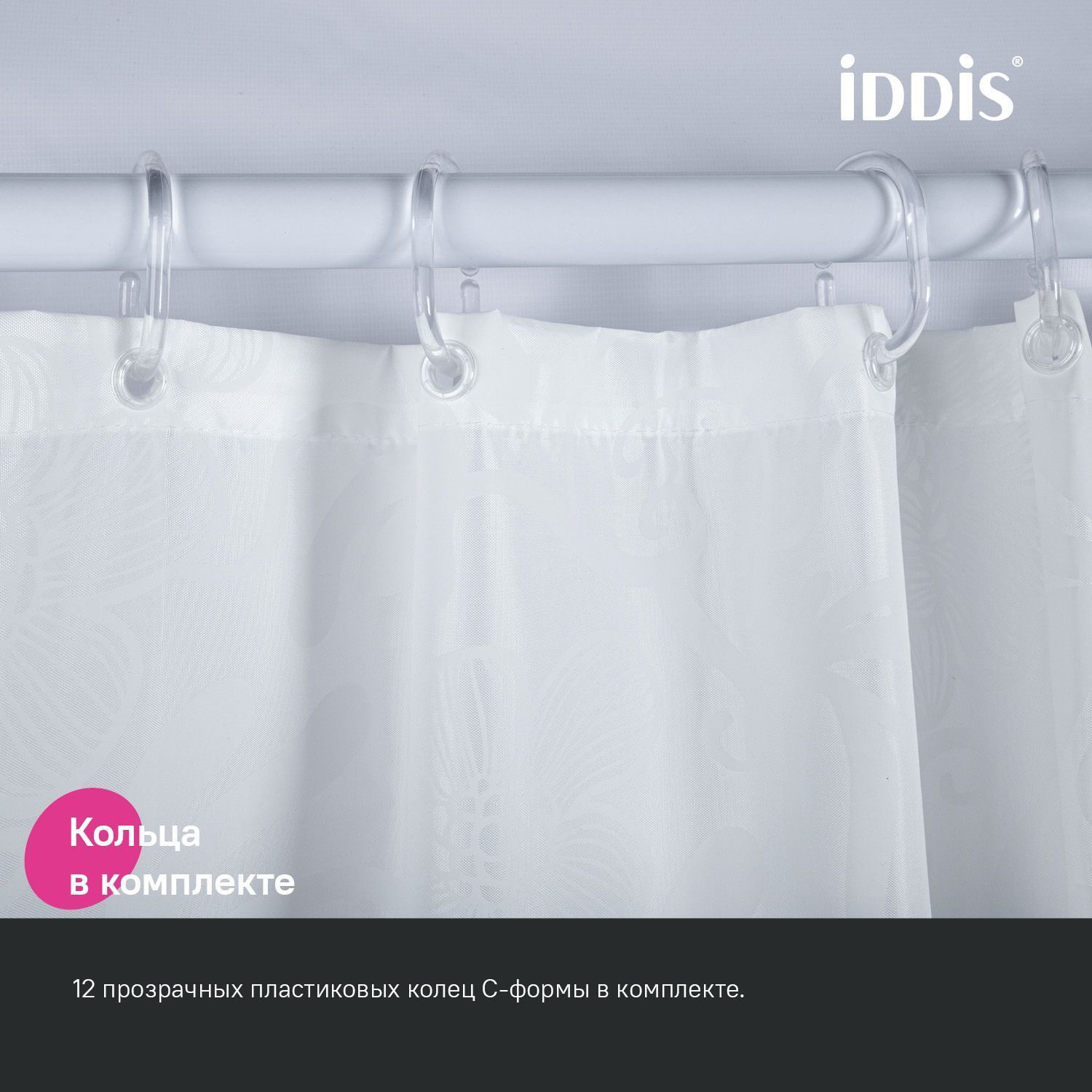 iDDiS®

Кольца в комплекте

12 прозрачных пластиковых колец С-формы в комплекте.