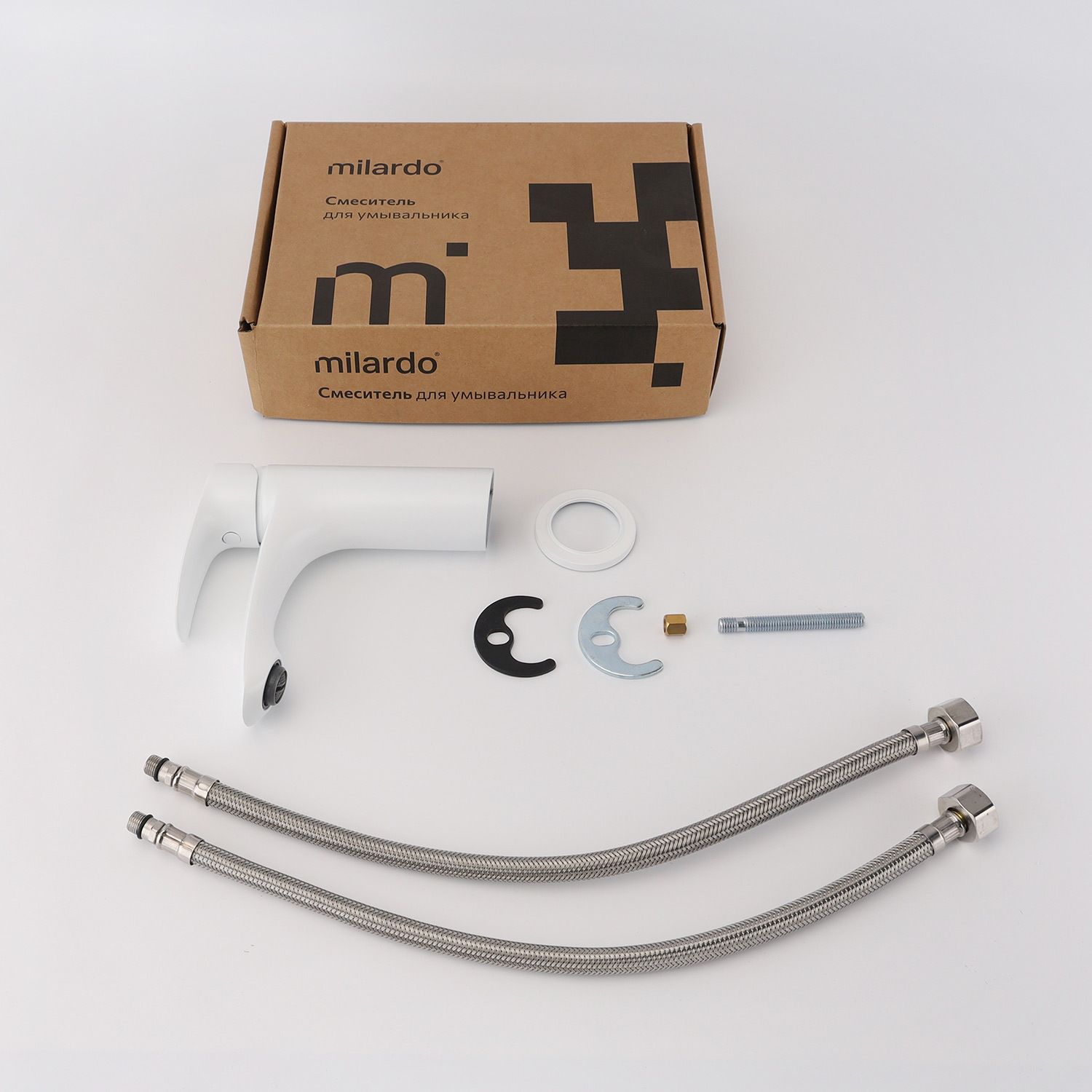 milardo®

Смеситель
для умывальника

m

milardo®
Смеситель для умывальника