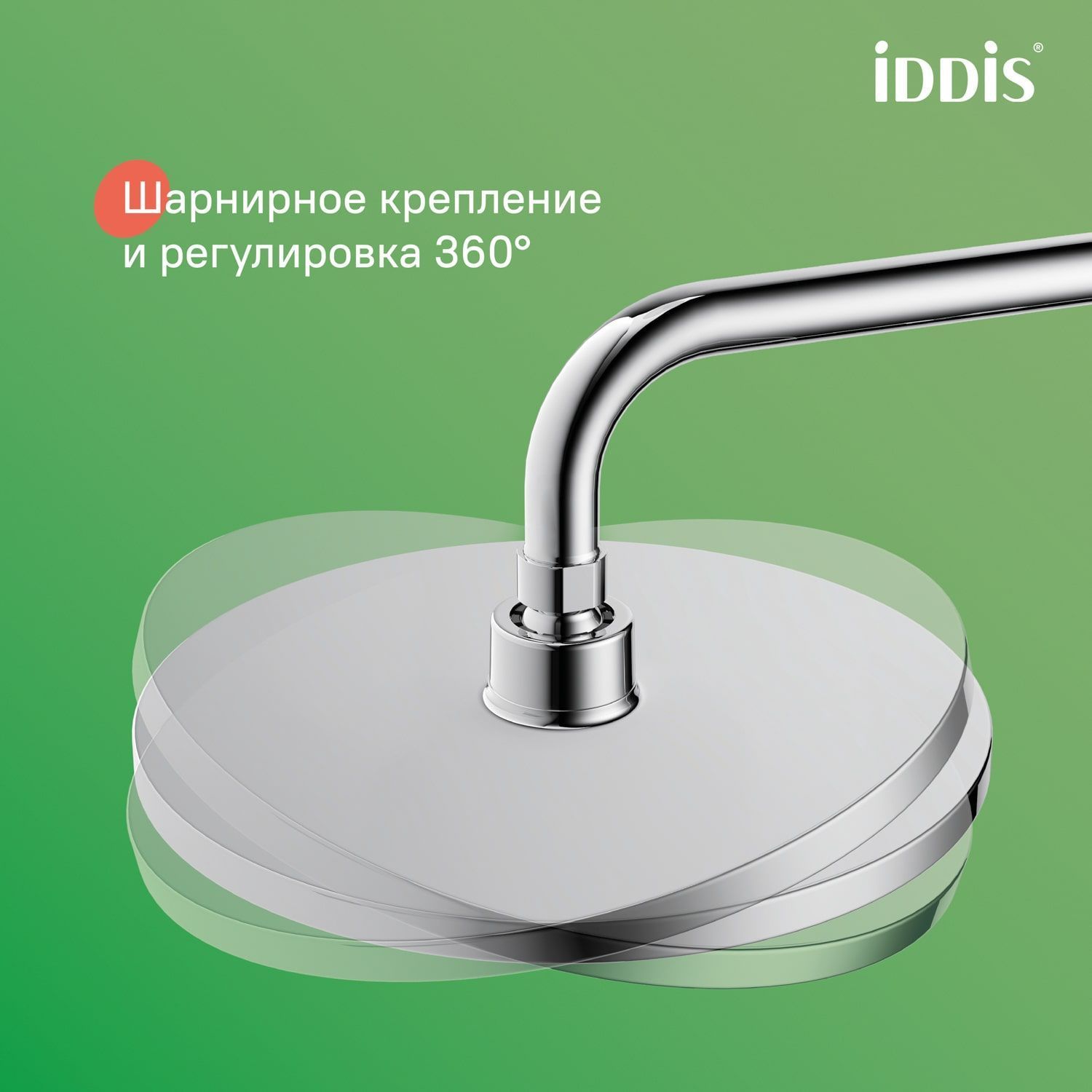 iDDiS®

Шарнирное крепление и регулировка 360°