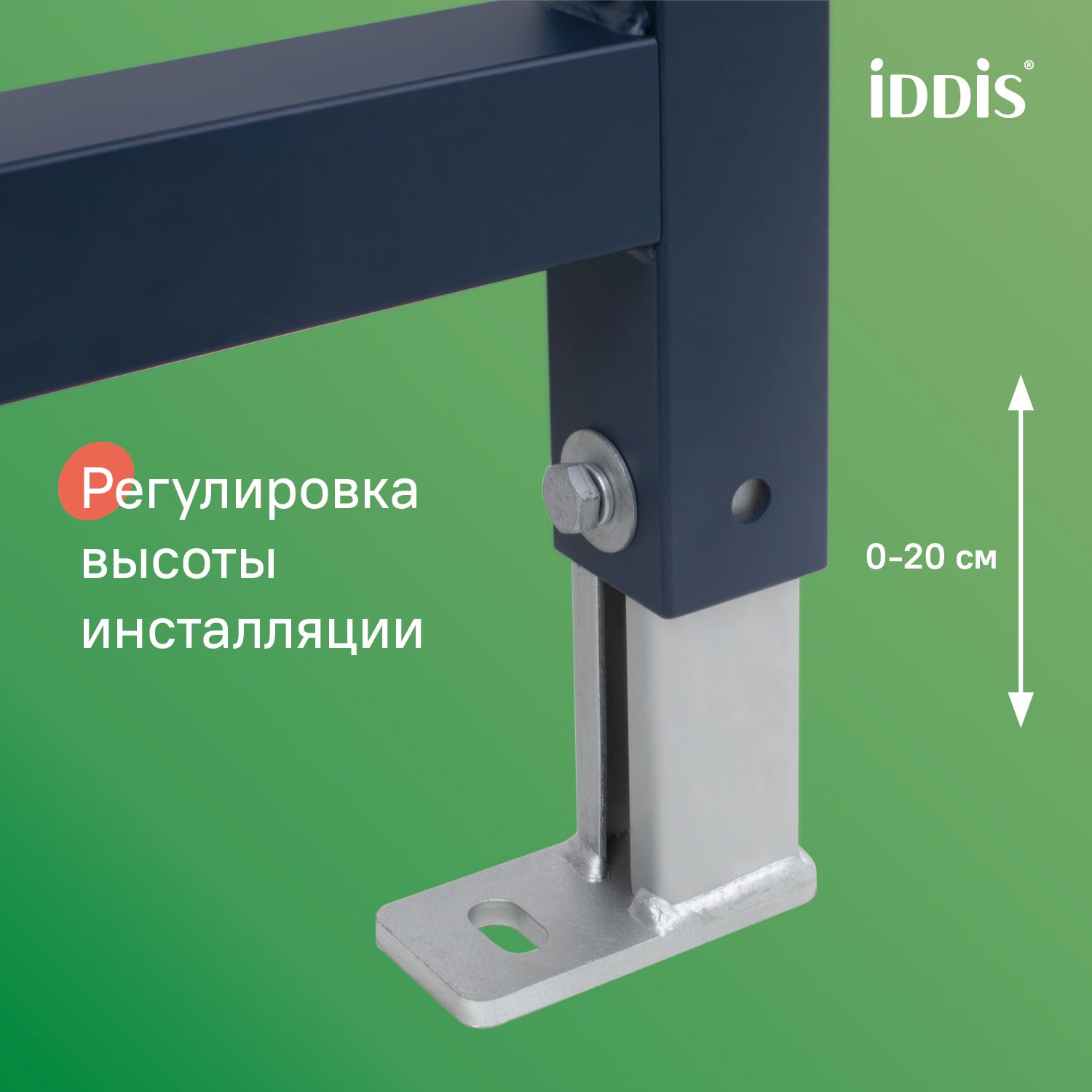 iDDiS®

Регулировка высоты инсталляции

0-20 см