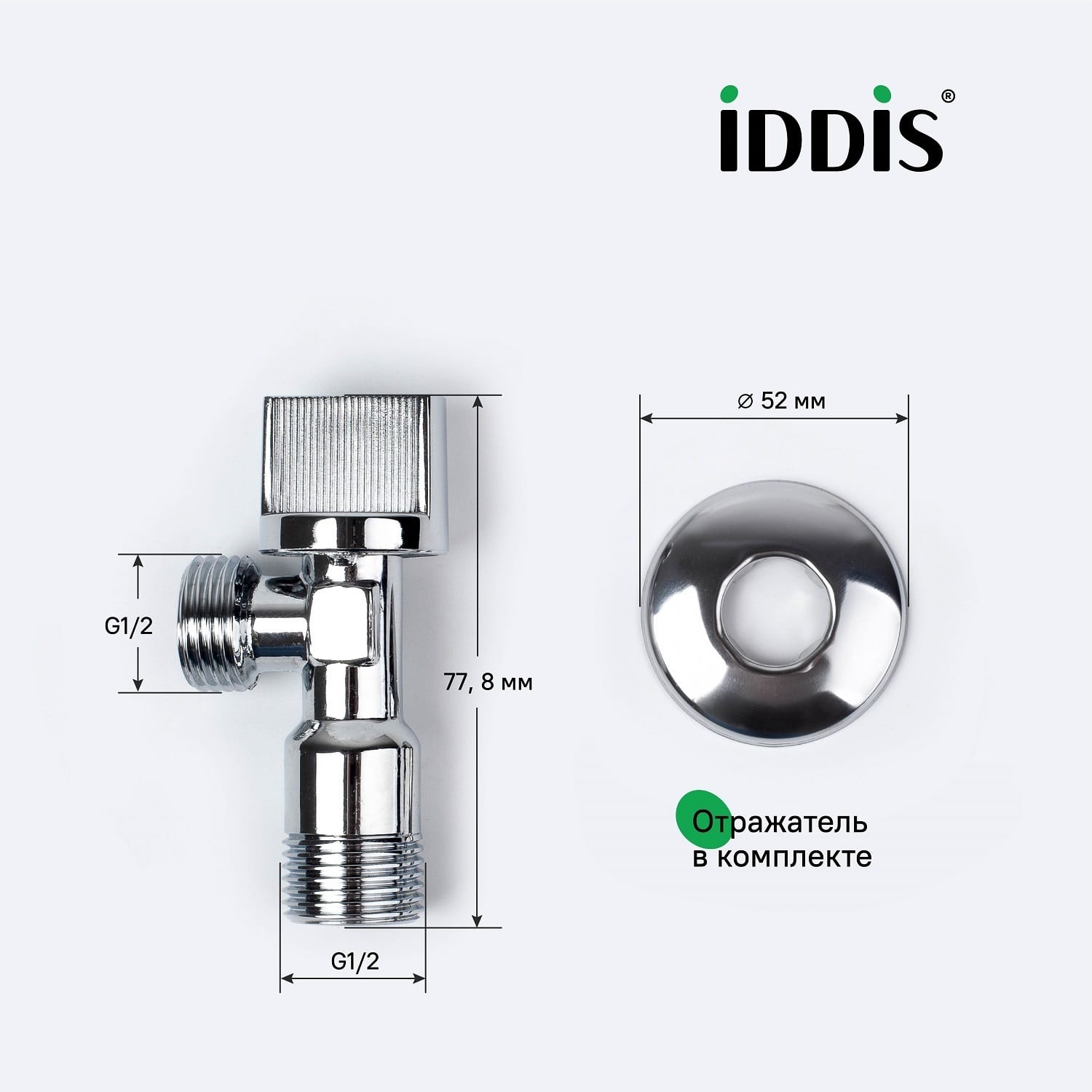 iDDiS®

G1/2

77, 8 мм

G1/2

⌀ 52 мм

Отражатель в комплекте