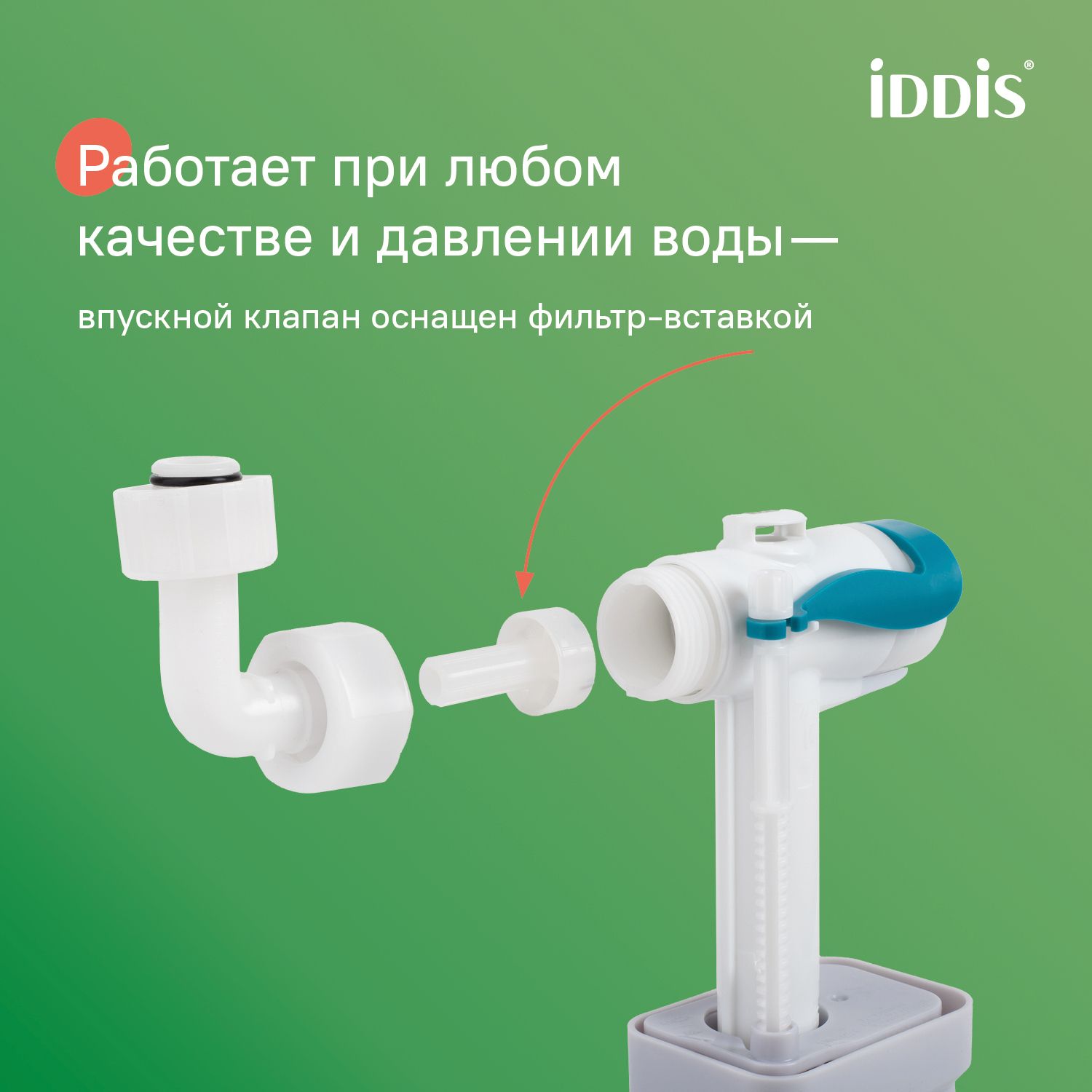 iDDiS®

Работает при любом качестве и давлении воды—

впускной клапан оснащен фильтр-вставкой