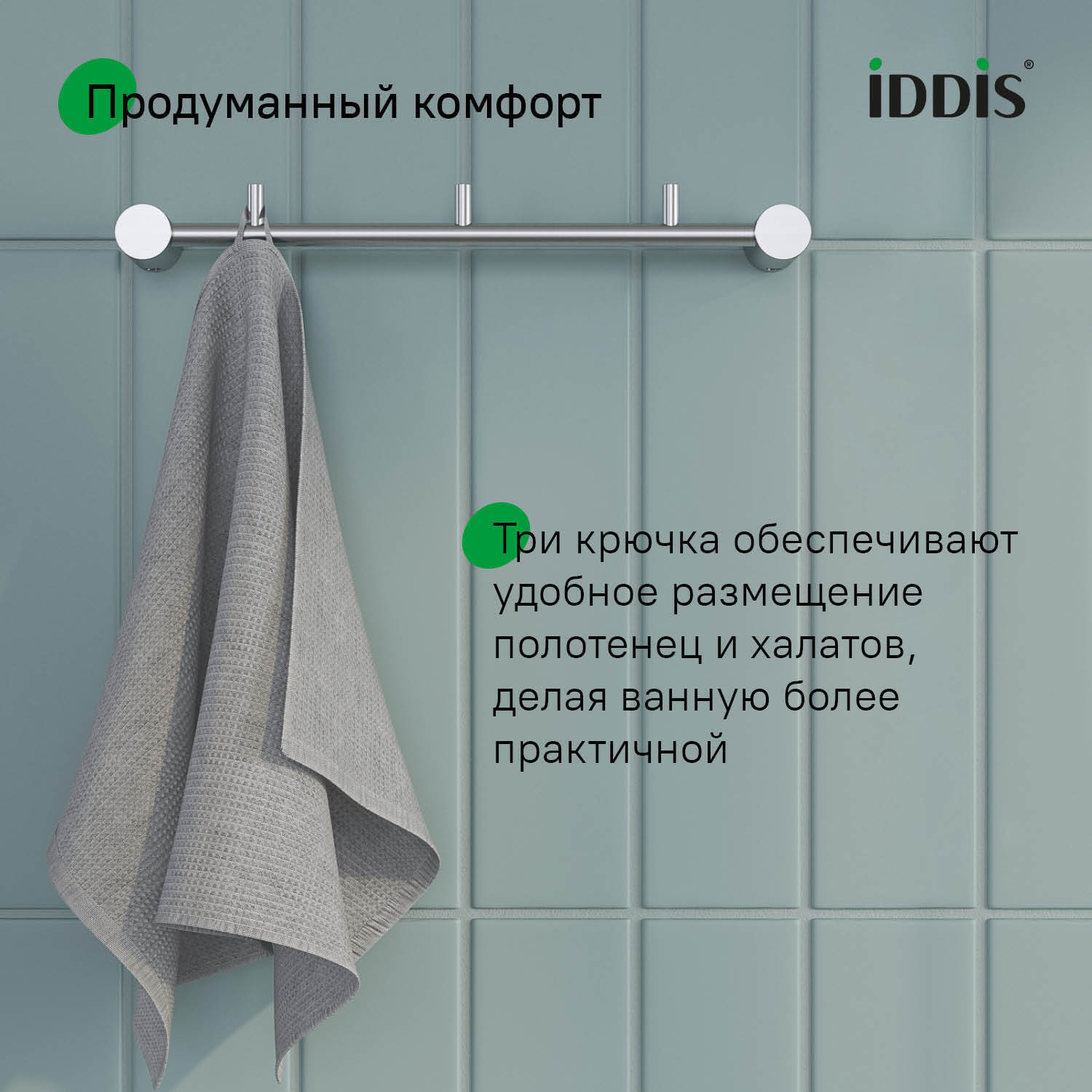 Продуманный комфорт

iDDiS®

Три крючка обеспечивают удобное размещение полотенец и халатов, делая ванную более практичной