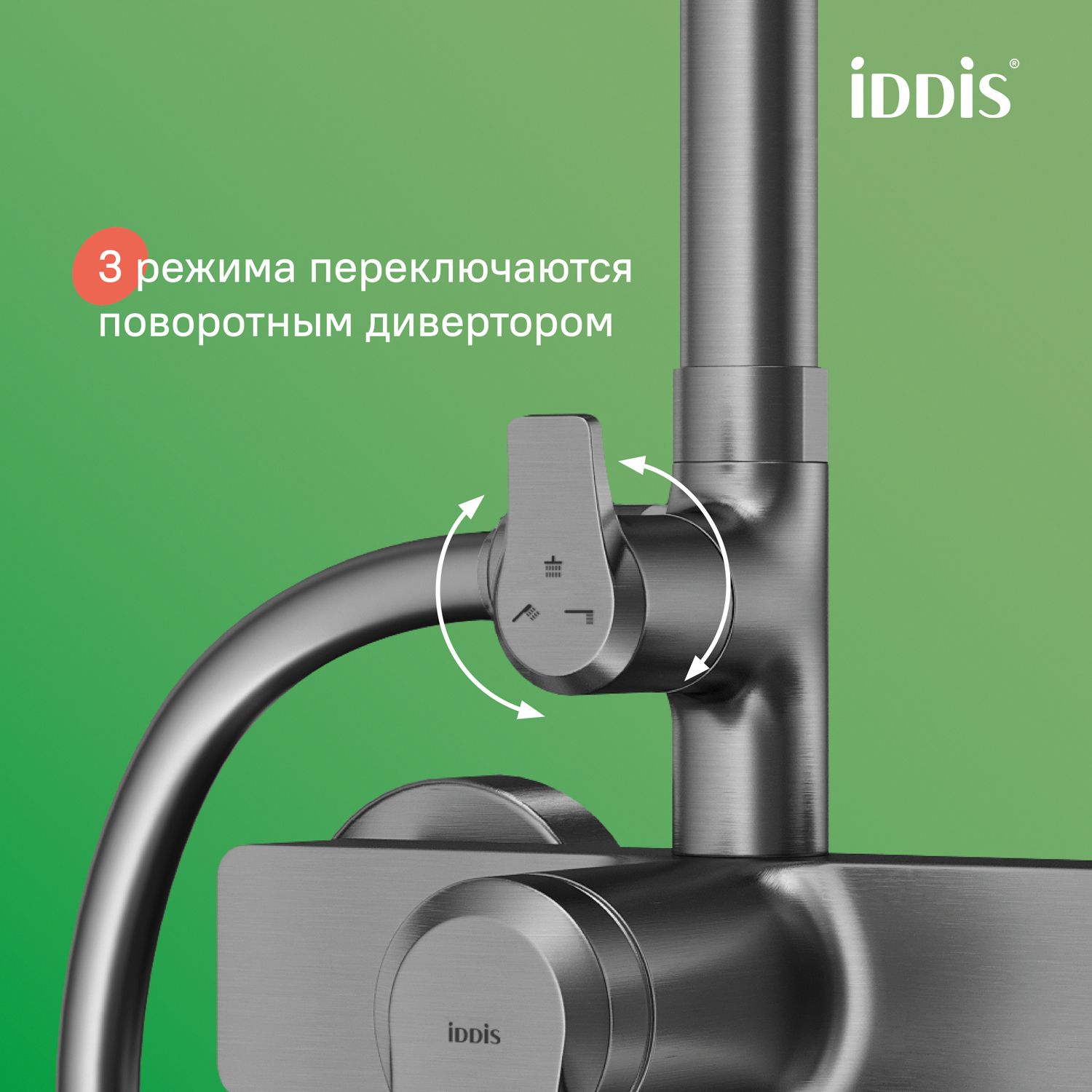 iDDiS®

3 режима переключаются поворотным дивертором

iDDiS