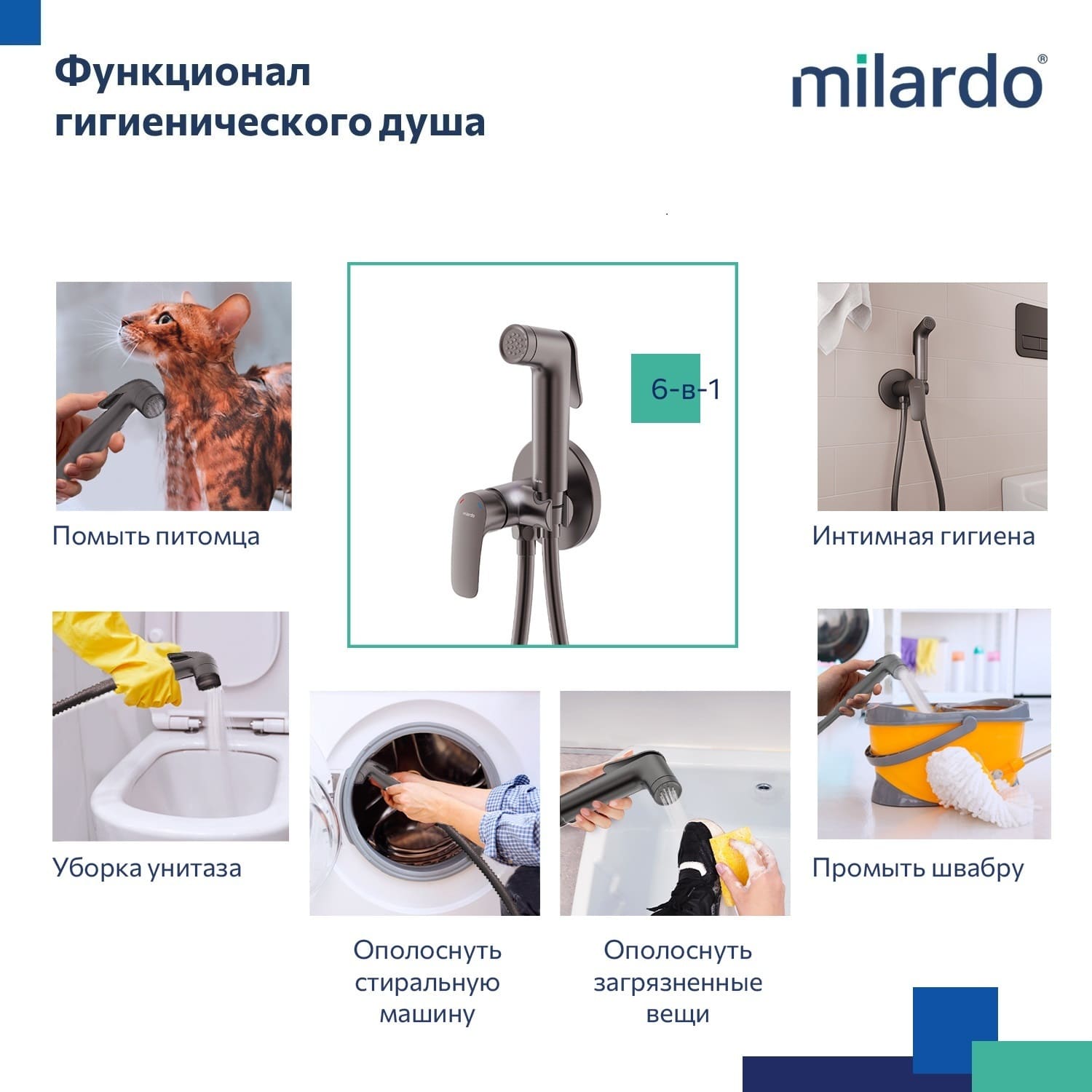 Функционал
гигиенического душа

milardo®

6-в-1

Помыть питомца

Интимная гигиена

Уборка унитаза

Промыть швабру

Ополоснуть
стиральную
машину

Ополоснуть
загрязненные
вещи