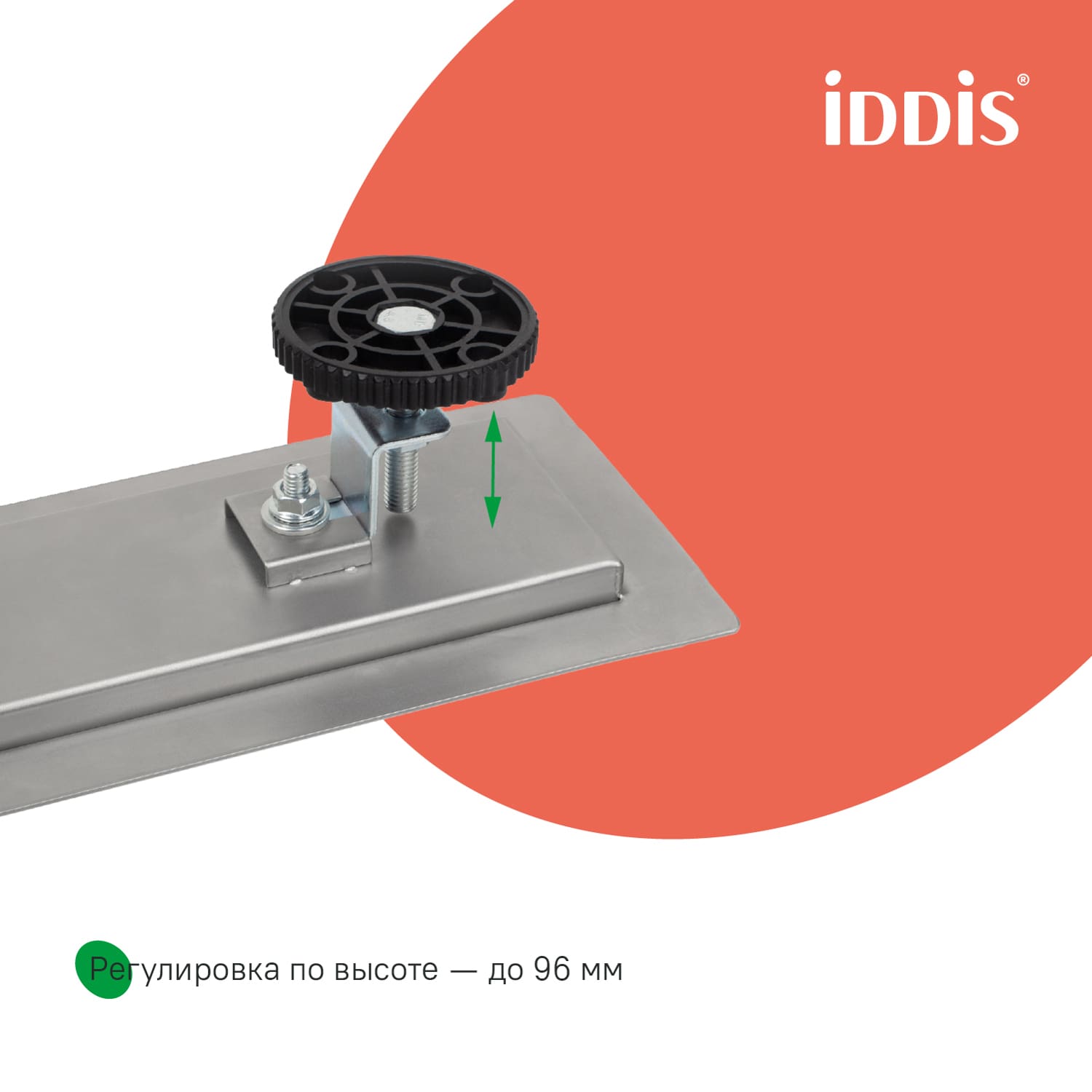 iDDiS®

Регулировка по высоте — до 96 мм