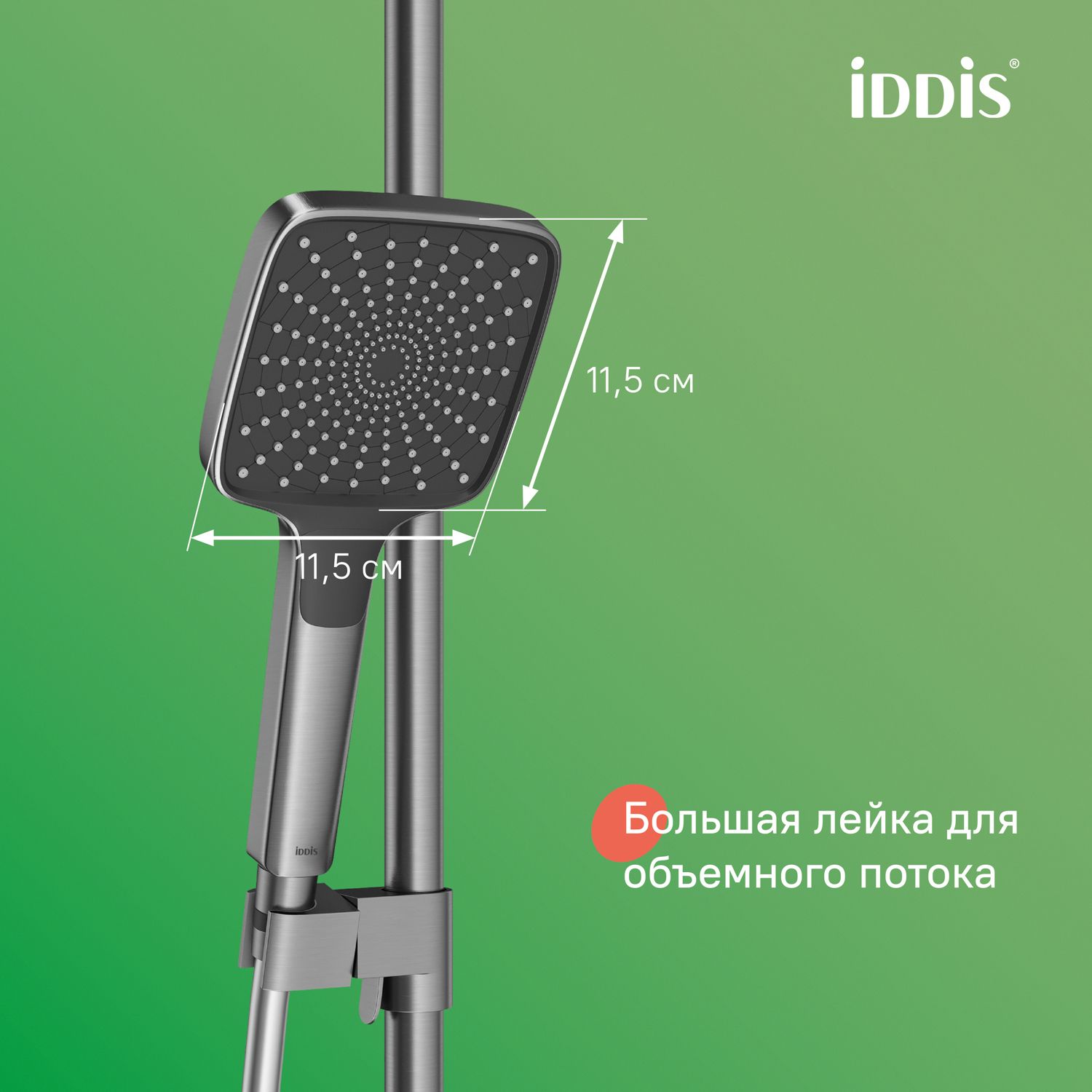 iDDiS®

11,5 см

11,5 см

iDDiS

Большая лейка для объемного потока