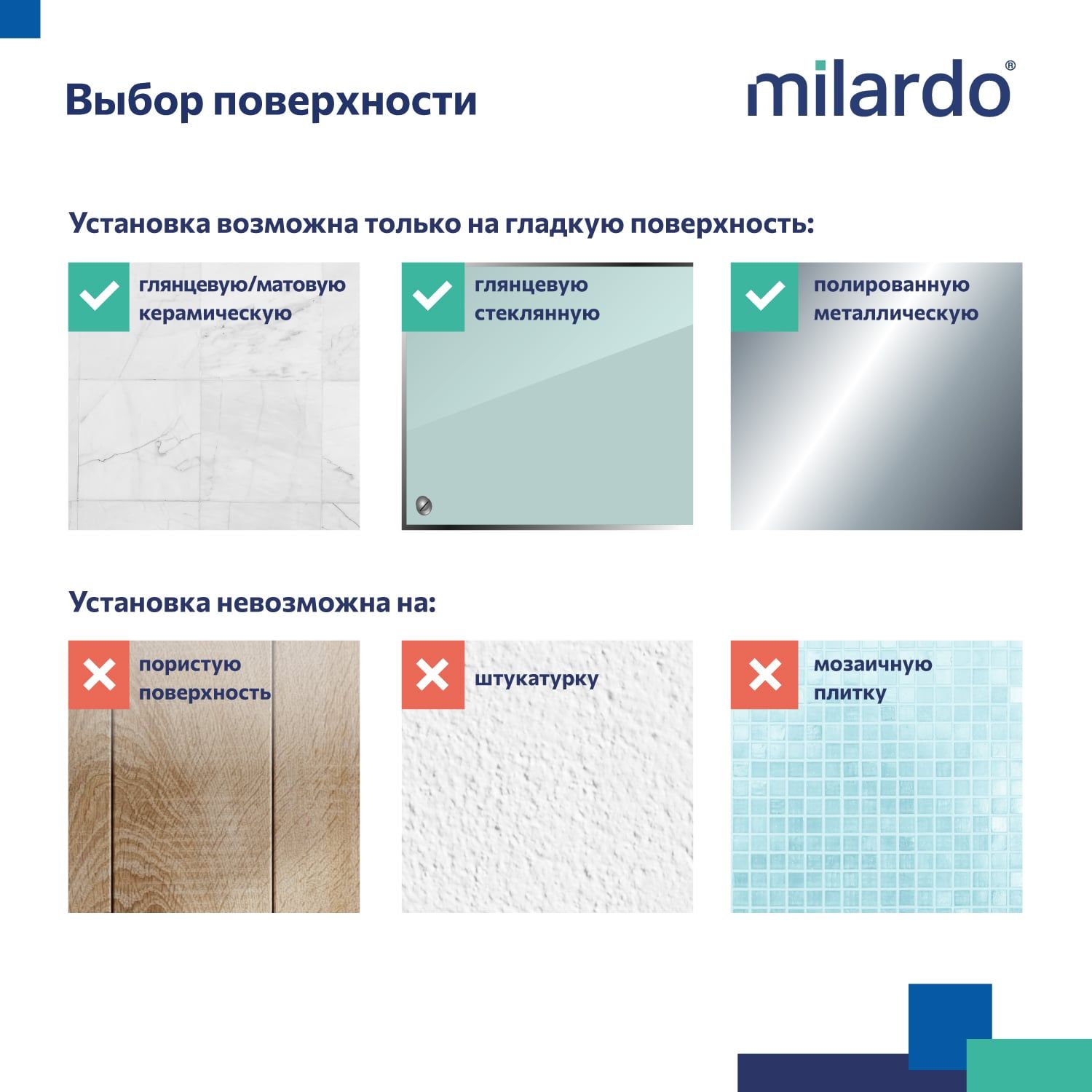 Выбор поверхности

milardo®

Установка возможна только на гладкую поверхность:

глянцевую/матовую керамическую

глянцевую стеклянную

полированную металлическую

Установка невозможна на:

пористую поверхность

штукатурку

мозаичную плитку