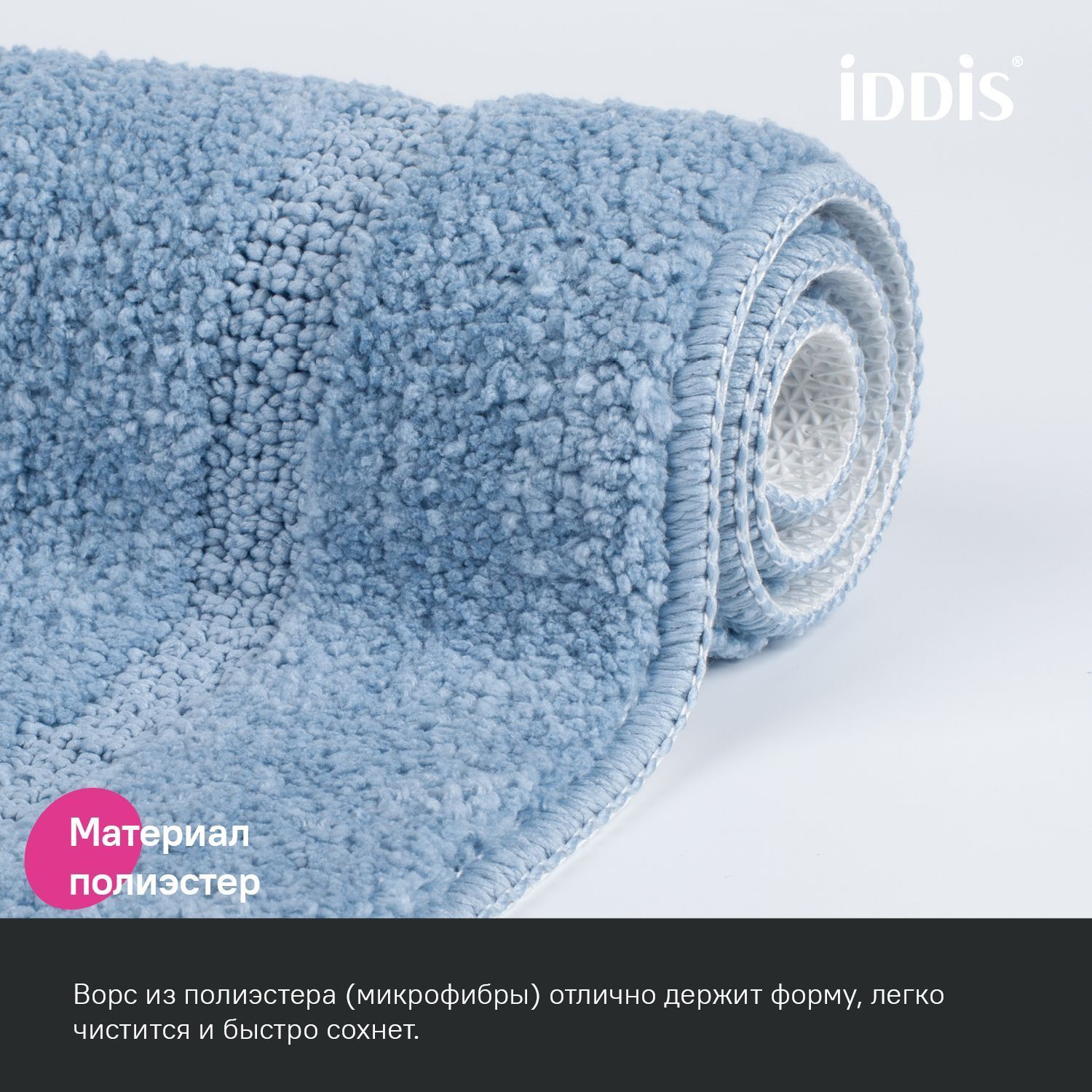 iDDiS®

Материал полиэстер

Ворс из полиэстера (микрофибры) отлично держит форму, легко чистится и быстро сохнет.