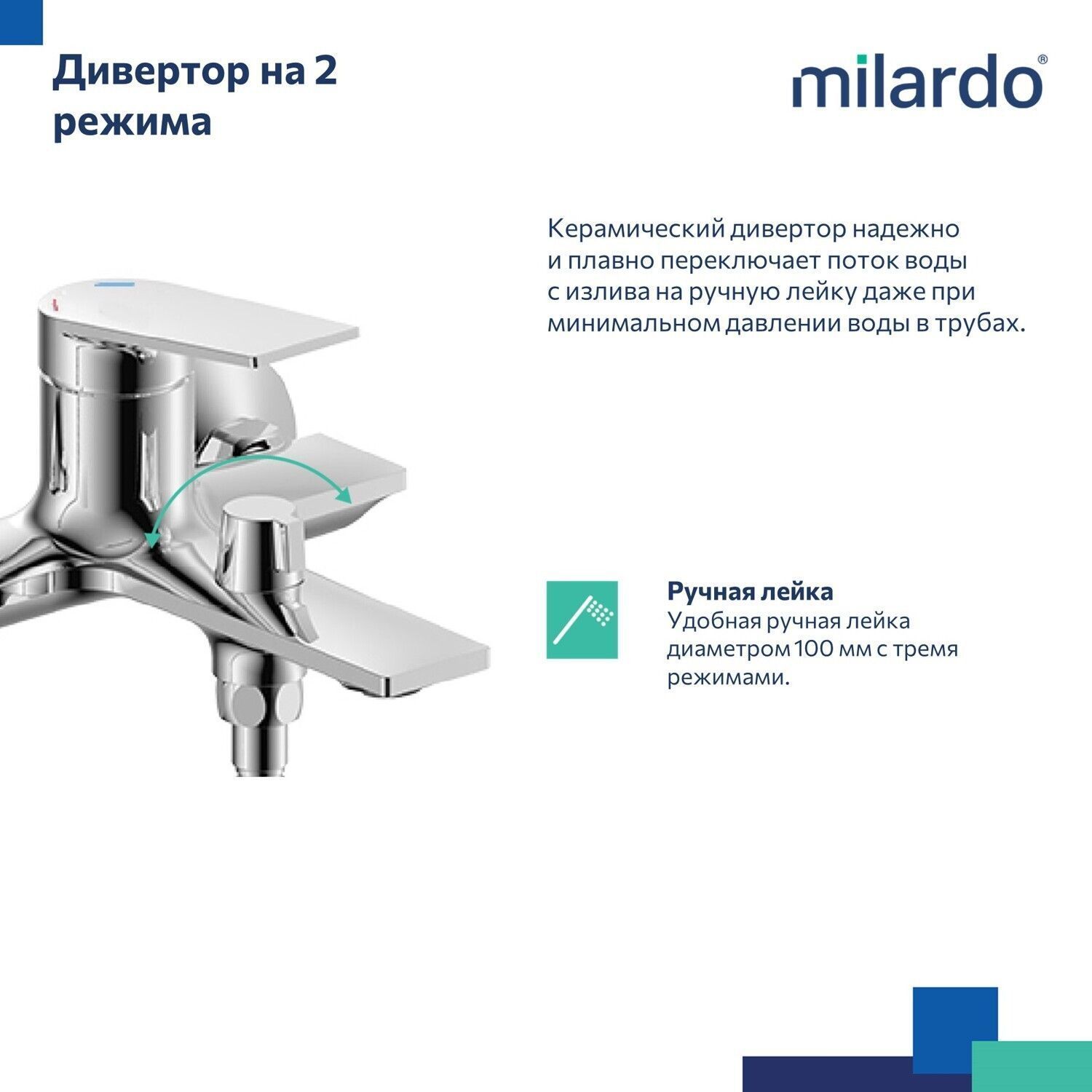 Дивертор на 2 режима

milardo®

Керамический дивертор надежно и плавно переключает поток воды с излива на ручную лейку даже при минимальном давлении воды в трубах.

Ручная лейка
Удобная ручная лейка диаметром 100 мм с тремя режимами.