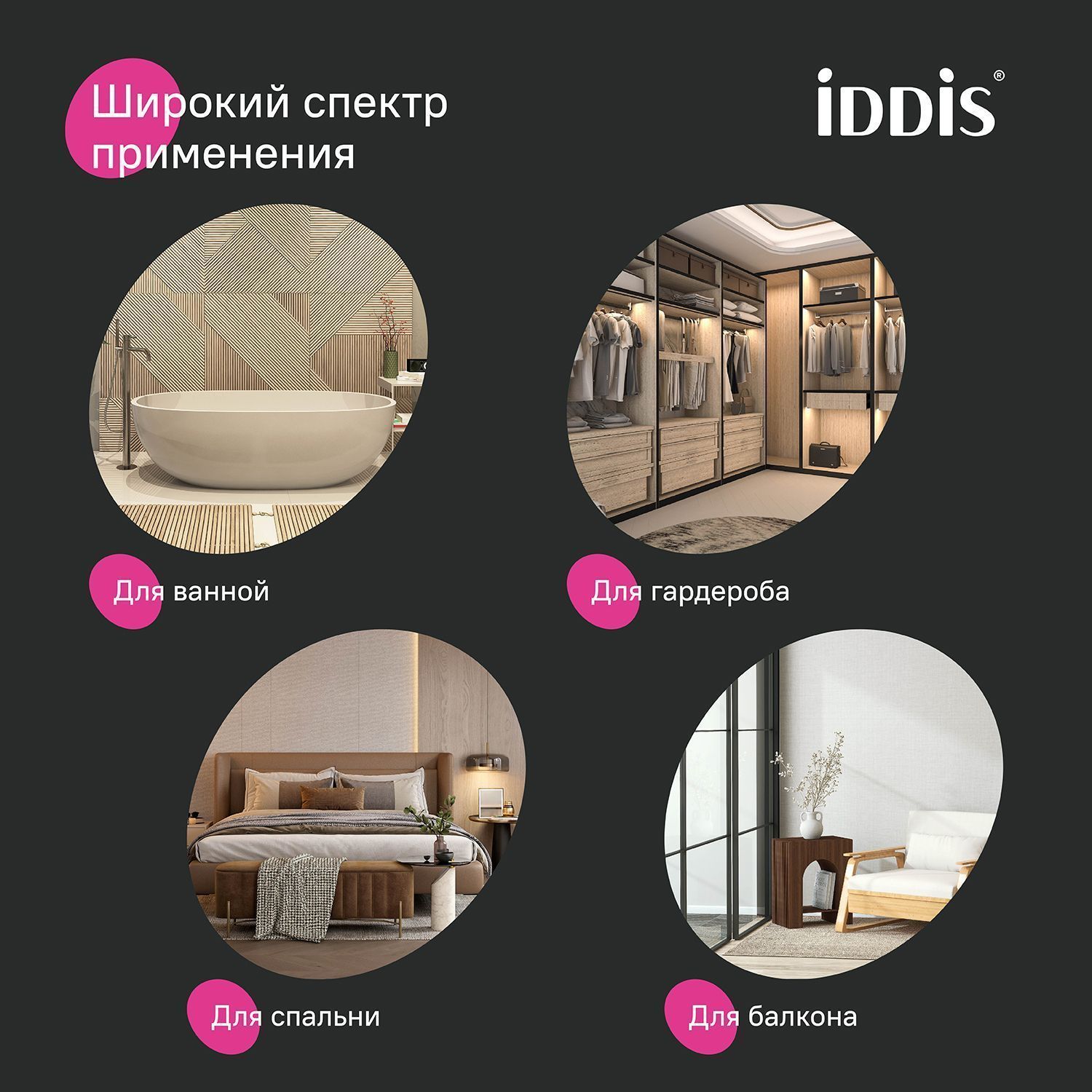 Широкий спектр применения

iDDiS®

Для ванной

Для гардероба

Для спальни

Для балкона