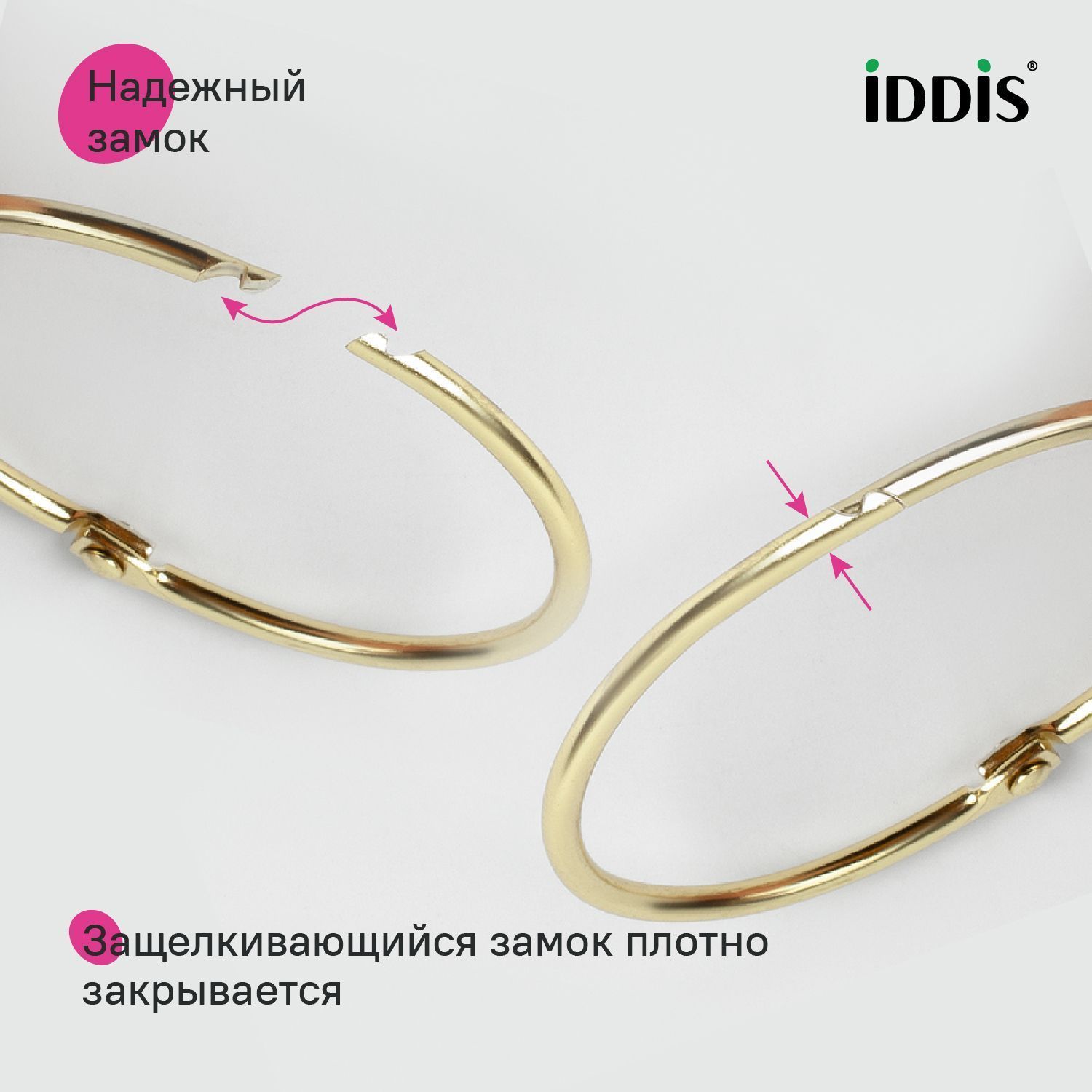 Надежный замок

iDDiS®

Защелкивающийся замок плотно закрывается