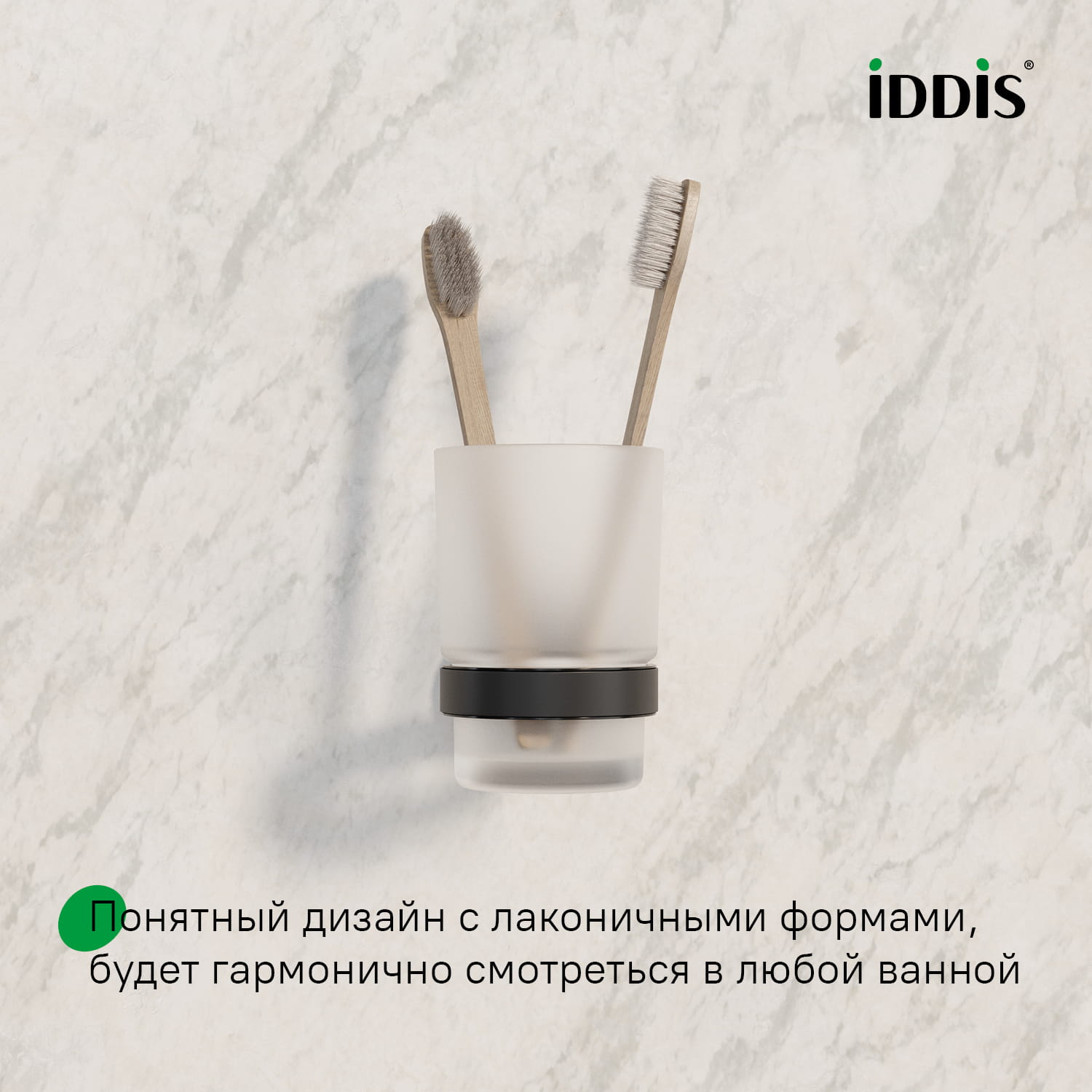 iDDiS®

Понятный дизайн с лаконичными формами, будет гармонично смотреться в любой ванной