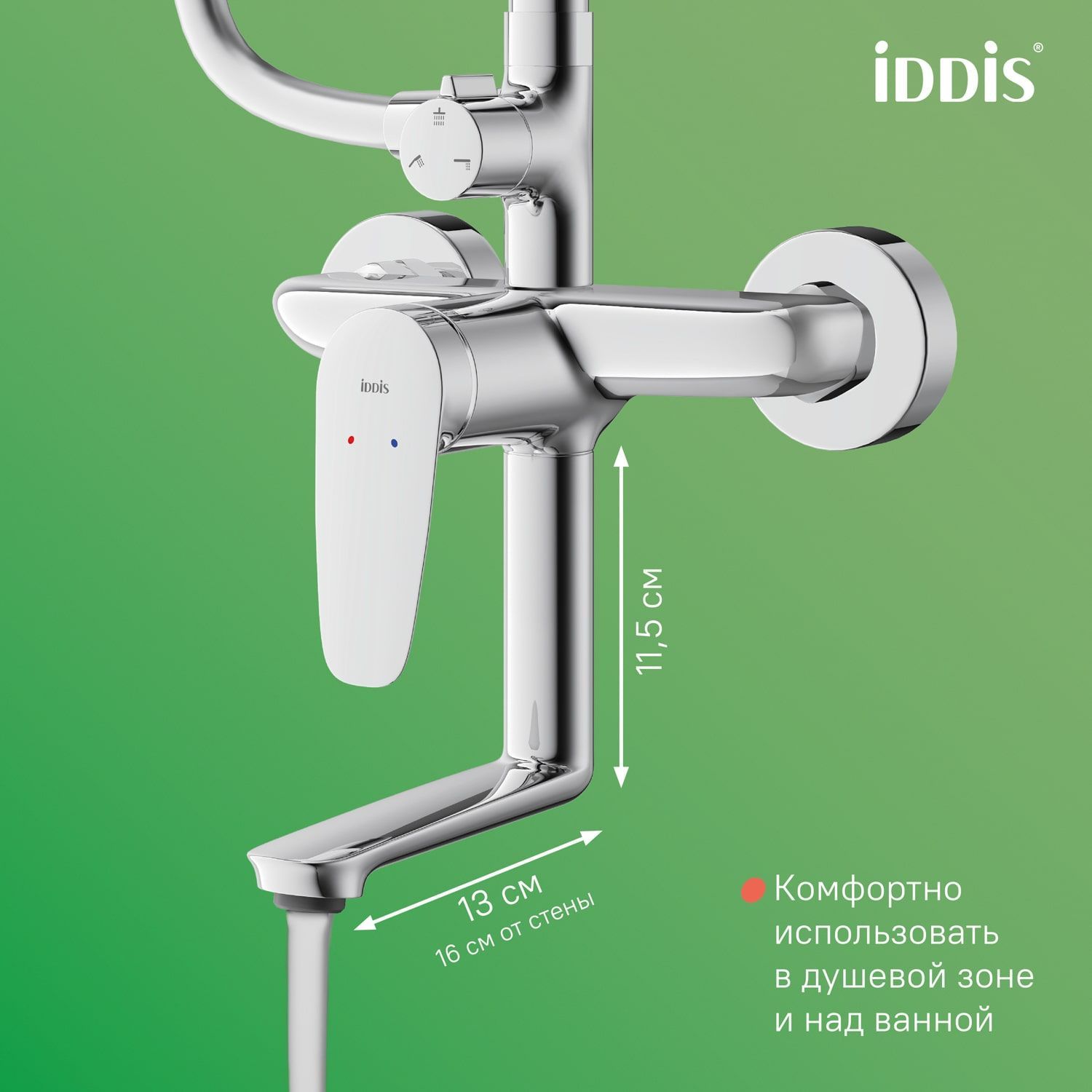 iDDiS®

iDDiS

11,5 см

13 см
16 см от стены

Комфортно использовать в душевой зоне и над ванной