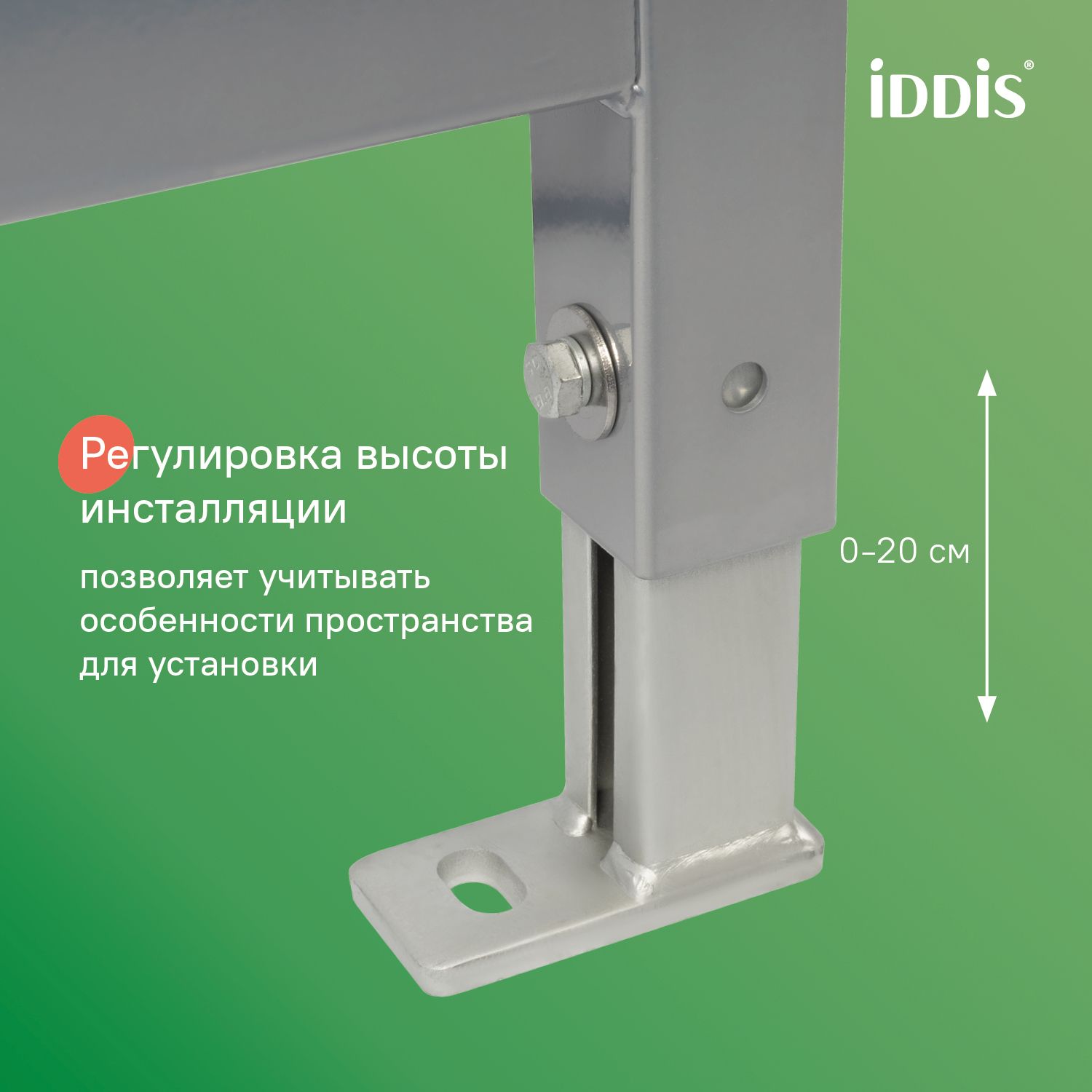 iDDiS®

Регулировка высоты инсталляции

позволяет учитывать особенности пространства для установки

0–20 см