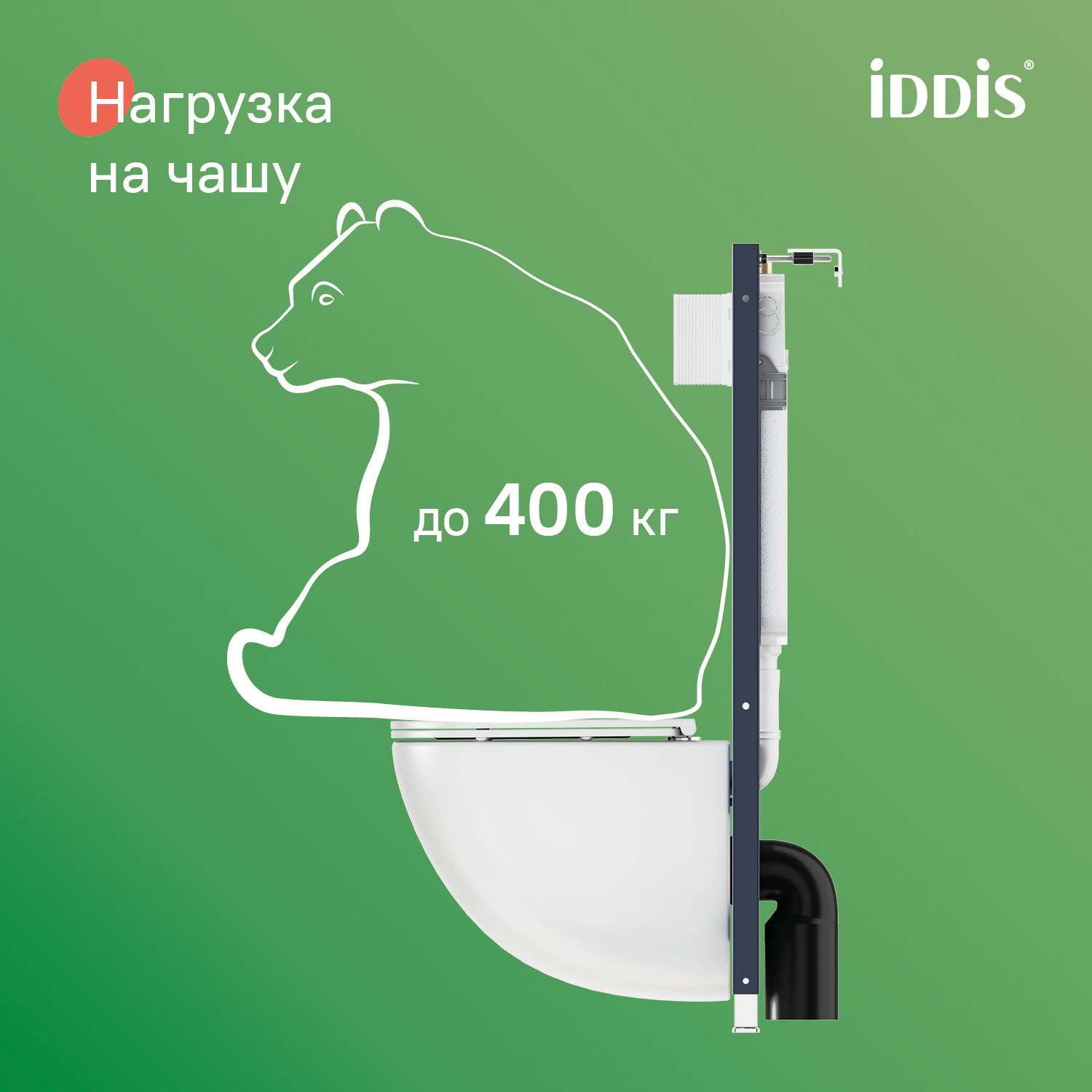 Нагрузка
на чашу

iDDiS®

до 400 кг