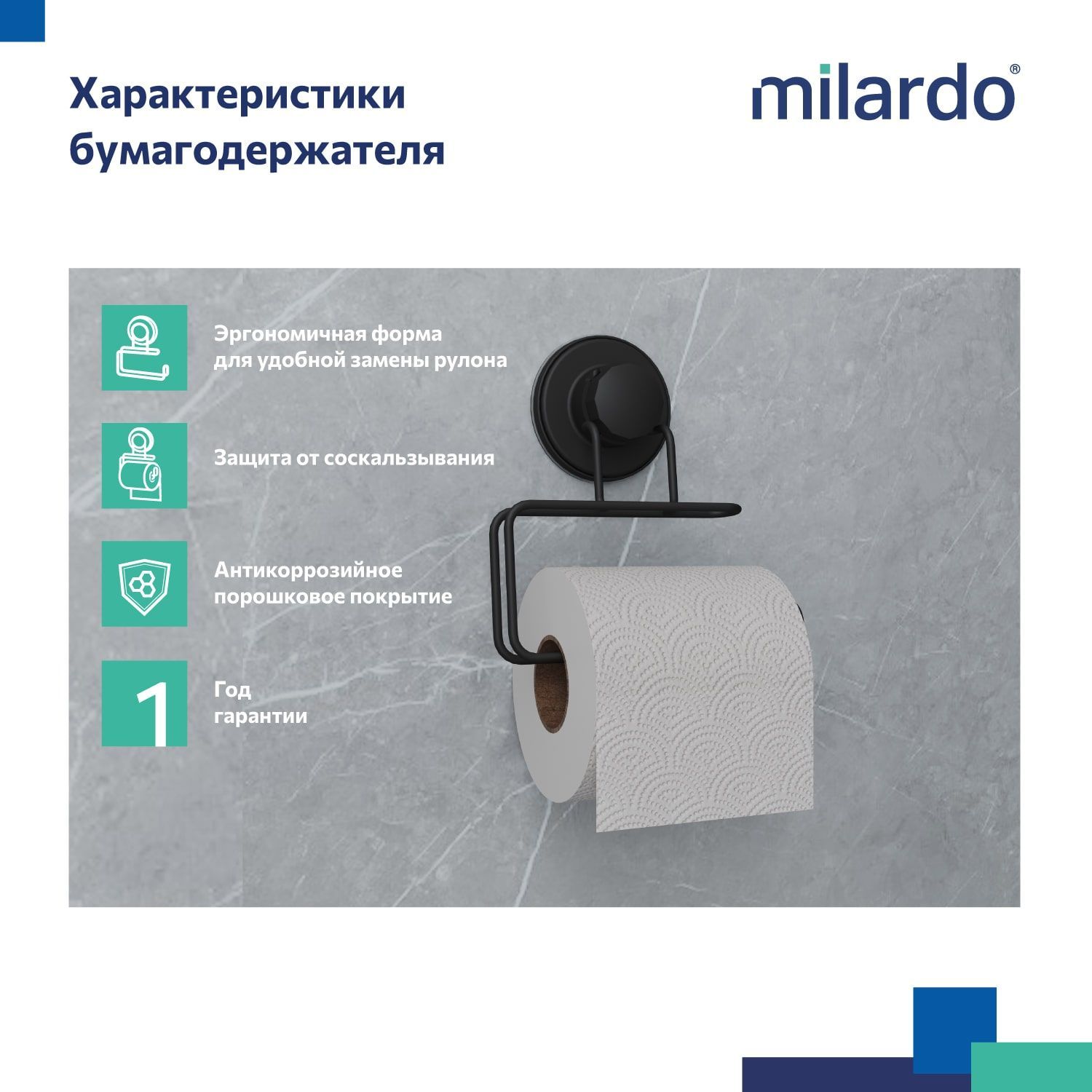 Характеристики бумагодержателя

milardo®

Эргономичная форма для удобной замены рулона

Защита от соскальзывания

Антикоррозийное порошковое покрытие

1

Год гарантии