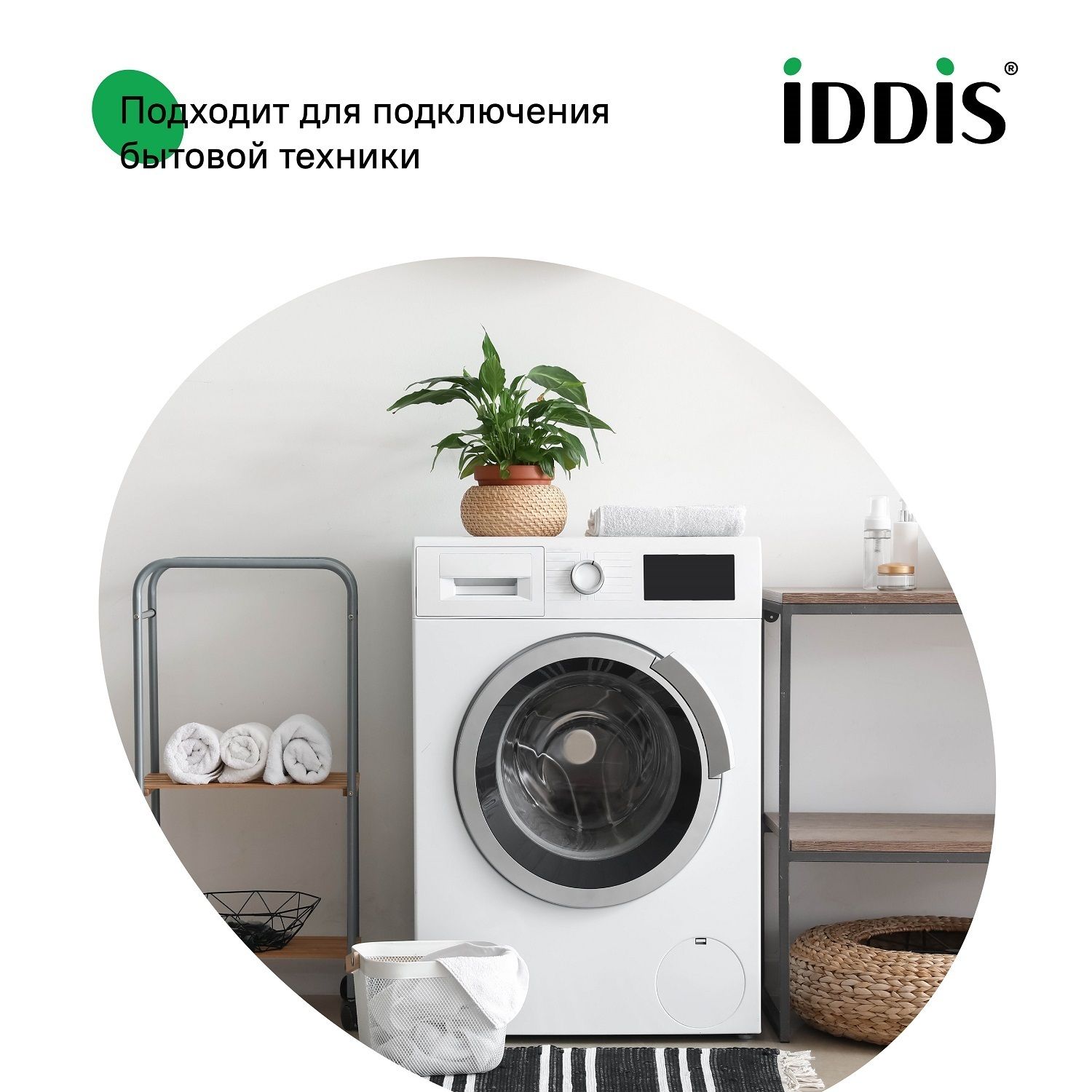 Подходит для подключения бытовой техники

iDDiS®