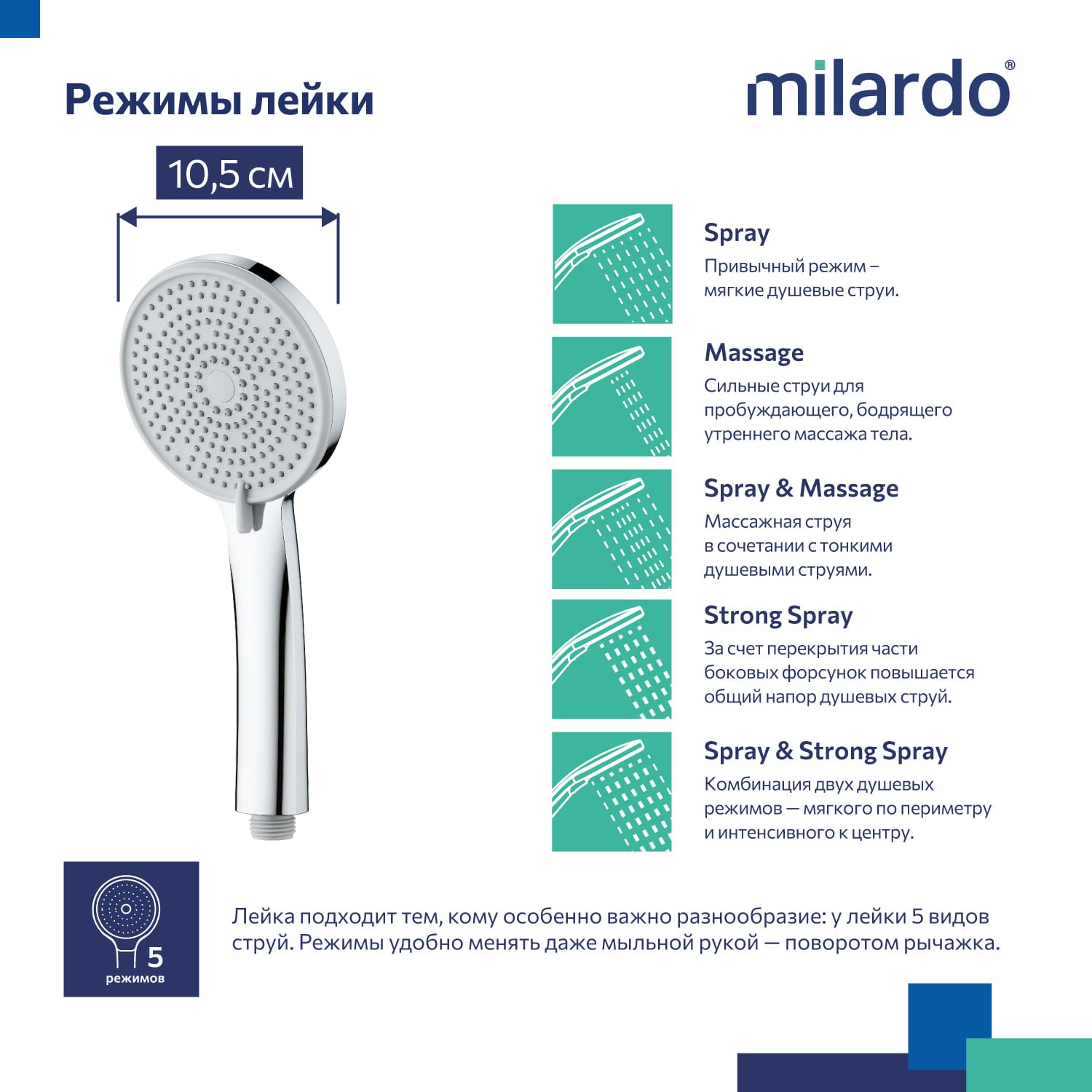 Режимы лейки

milardo®

10,5 см

Spray
Привычный режим – мягкие душевые струи.

Massage
Сильные струи для пробуждающего, бодрящего утреннего массажа тела.

Spray & Massage
Массажная струя в сочетании с тонкими душевыми струями.

Strong Spray
За счет перекрытия части боковых форсунок повышается общий напор душевых струй.

Spray & Strong Spray
Комбинация двух душевых режимов — мягкого по периметру и интенсивного к центру.

5
режимов

Лейка подходит тем, кому особенно важно разнообразие: у лейки 5 видов струй. Режимы удобно менять даже мыльной рукой — поворотом рычажка.