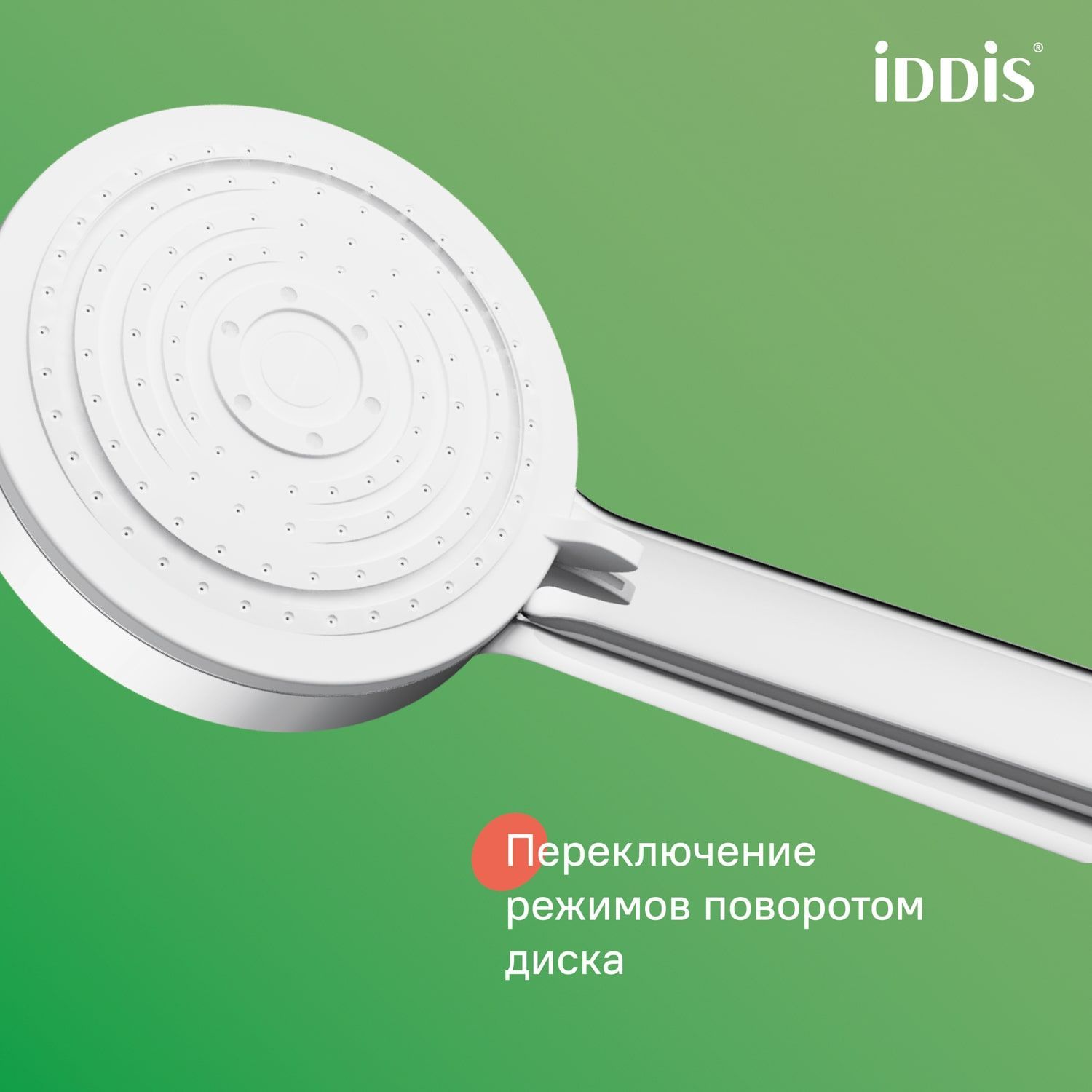 iDDiS®

Переключение режимов поворотом диска