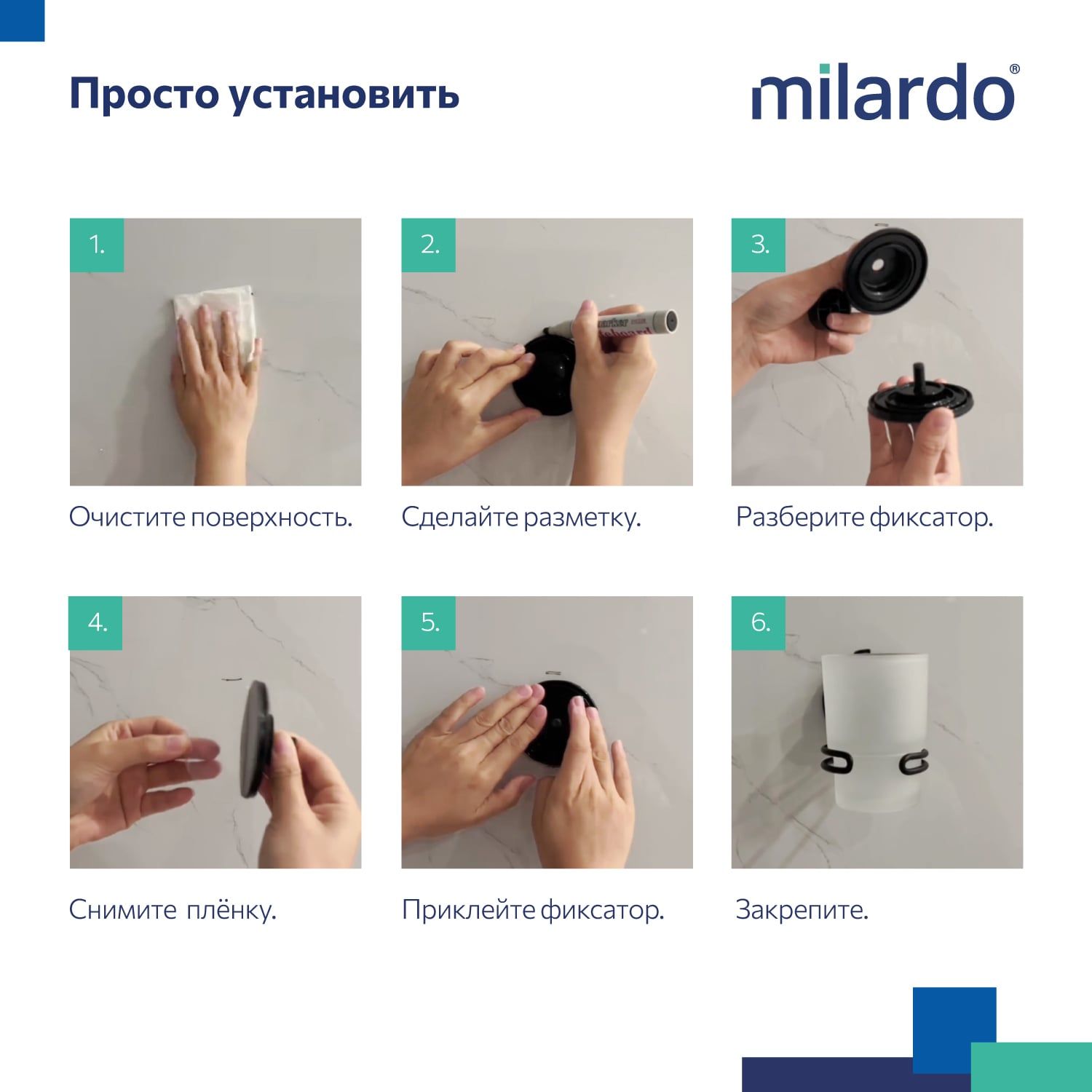 Просто установить

milardo®

1.

Очистите поверхность.

2.

Сделайте разметку.

3.

Разберите фиксатор.

4.

Снимите плёнку.

5.

Приклейте фиксатор.

6.

Закрепите.