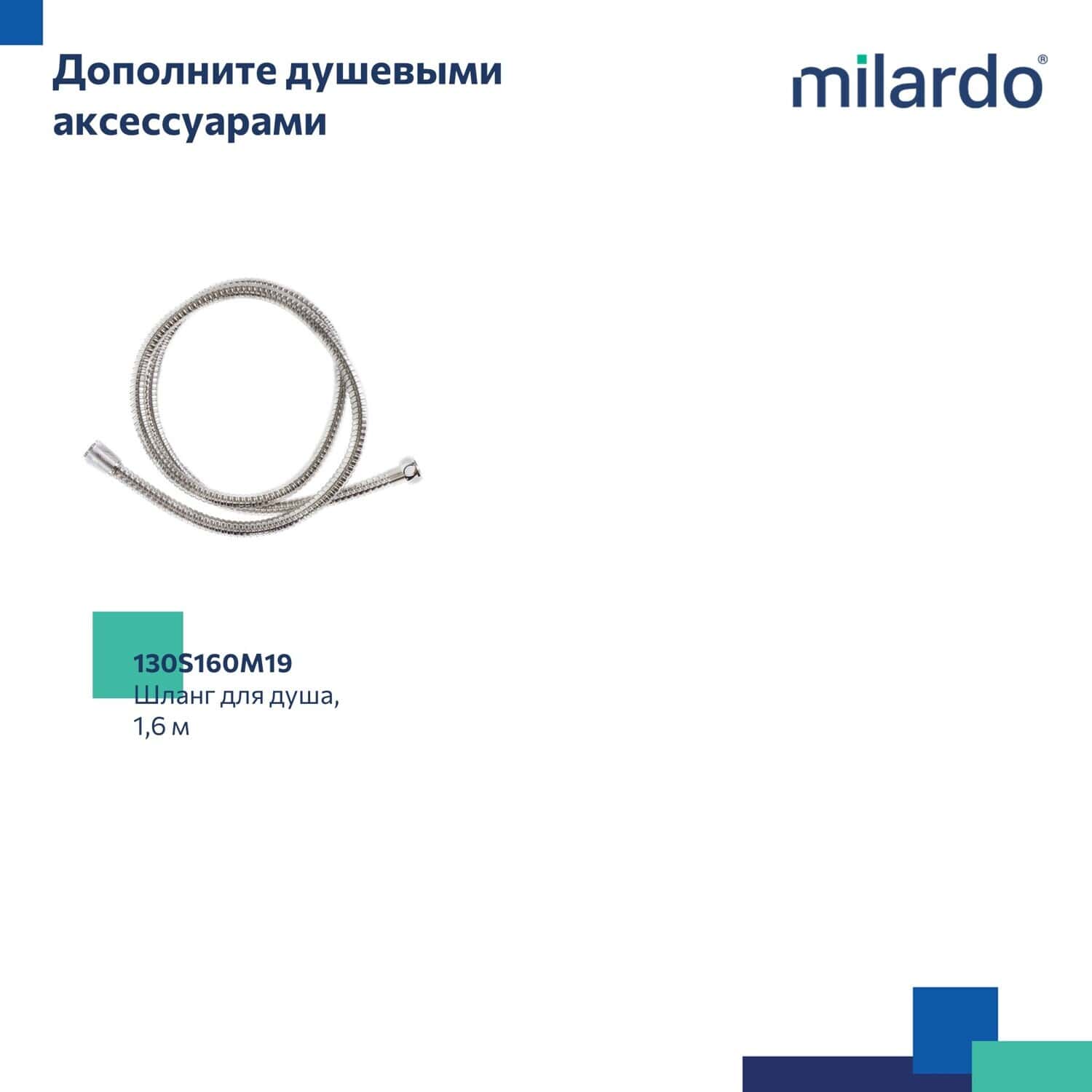 Дополните душевыми аксессуарами

milardo®

130S160M19
Шланг для душа, 1,6 м