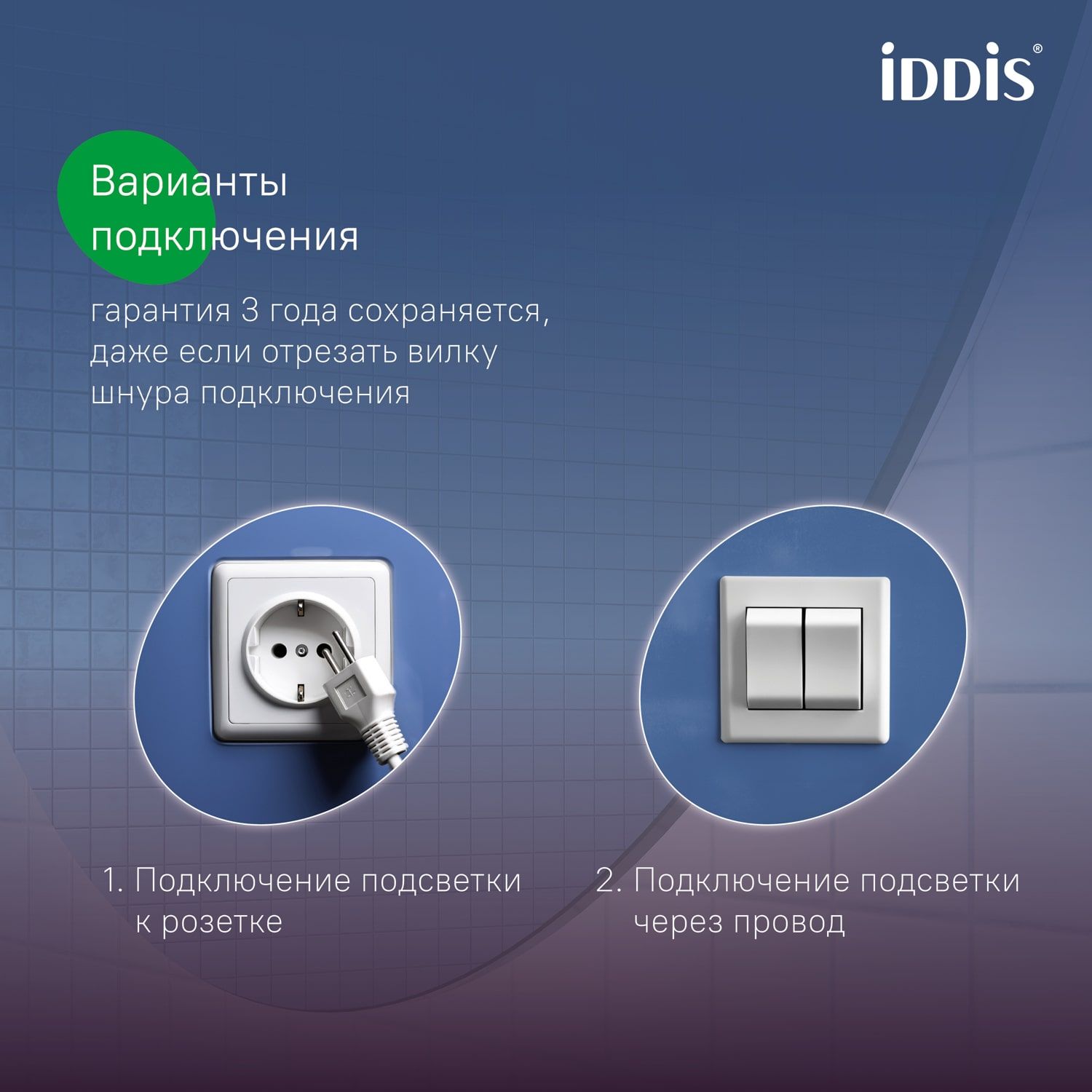 iDDiS®

Варианты подключения

гарантия 3 года сохраняется, даже если отрезать вилку шнура подключения

1. Подключение подсветки к розетке

2. Подключение подсветки через провод