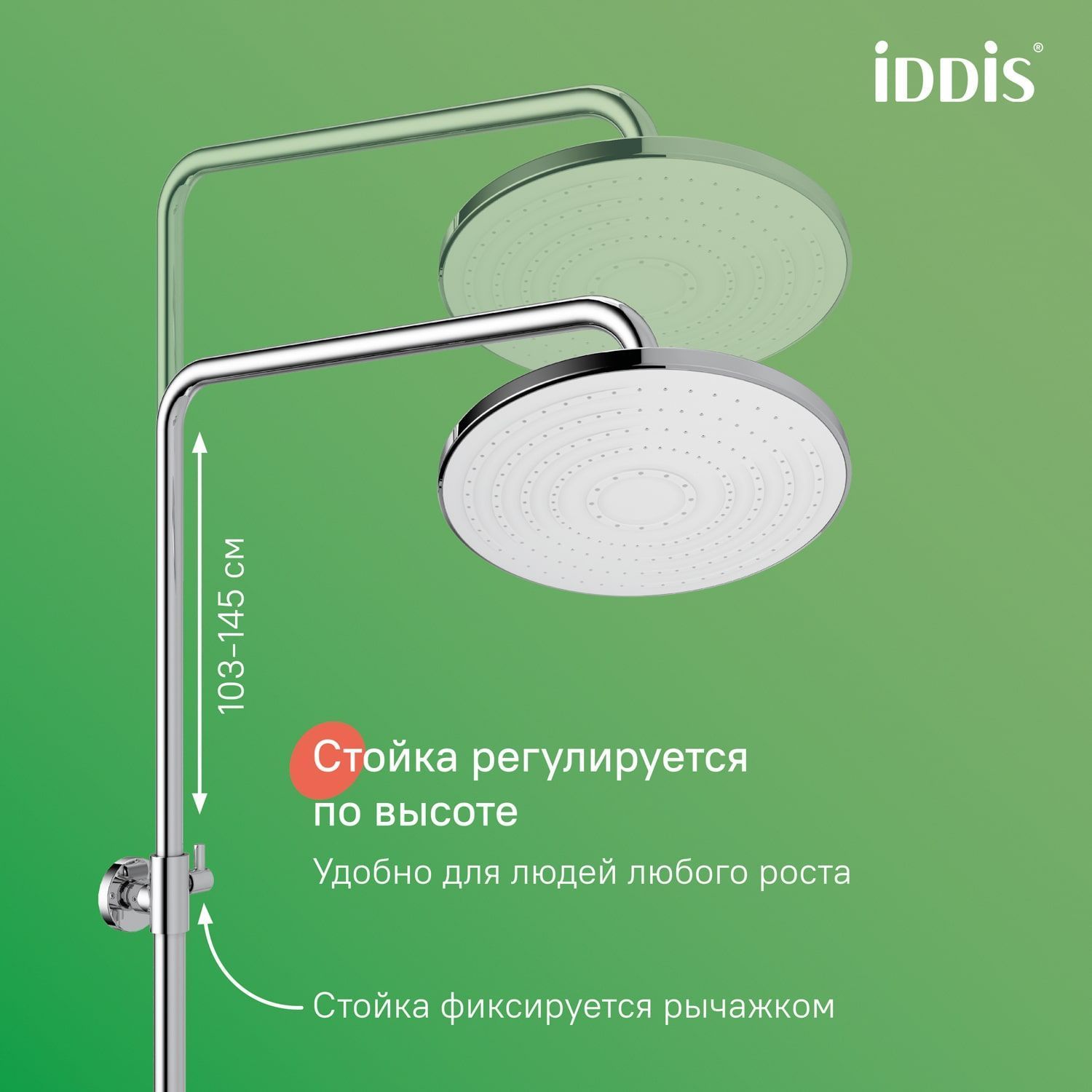 iDDiS®

103–145 см

Стойка регулируется по высоте

Удобно для людей любого роста

Стойка фиксируется рычажком