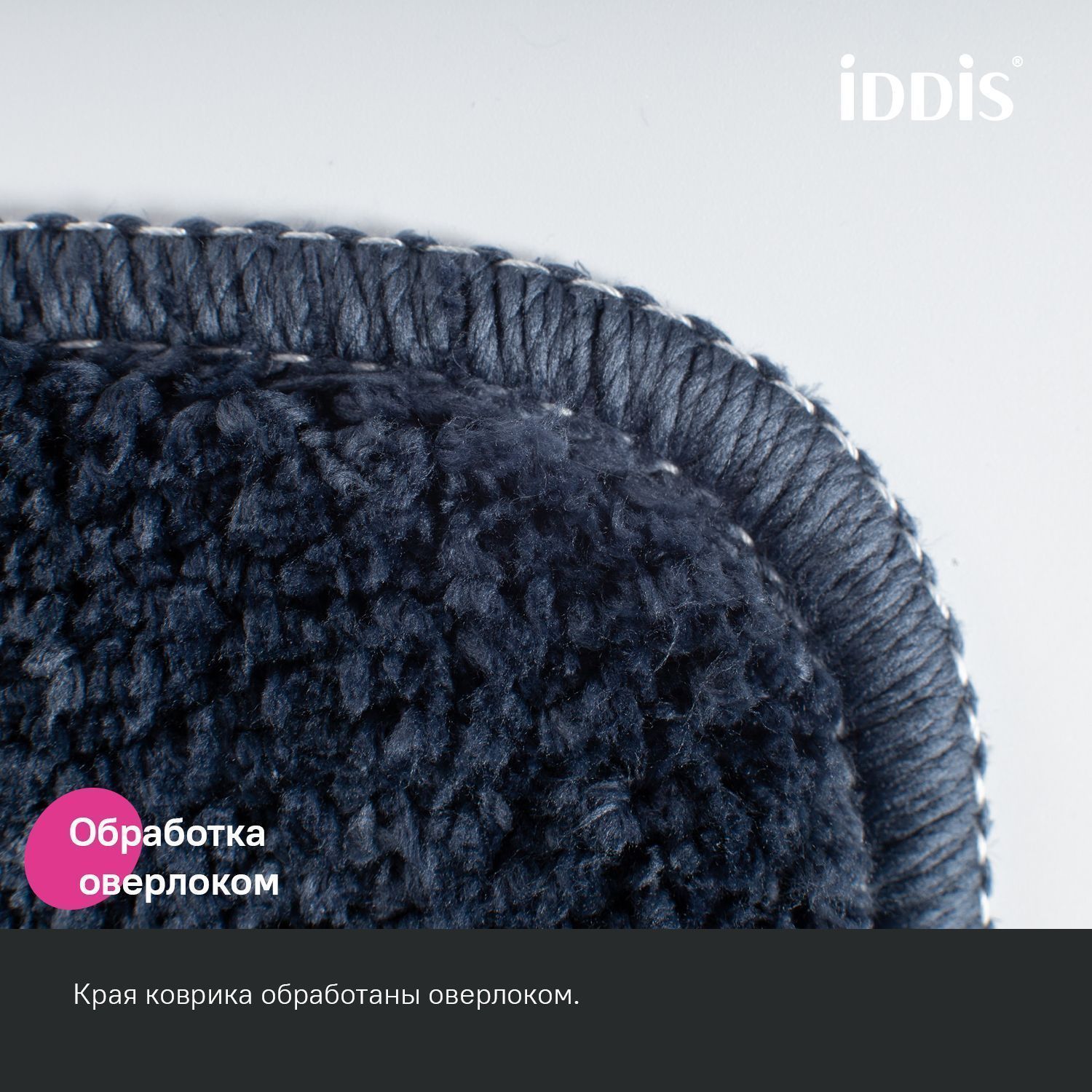 iDDiS®

Обработка оверлоком

Края коврика обработаны оверлоком.