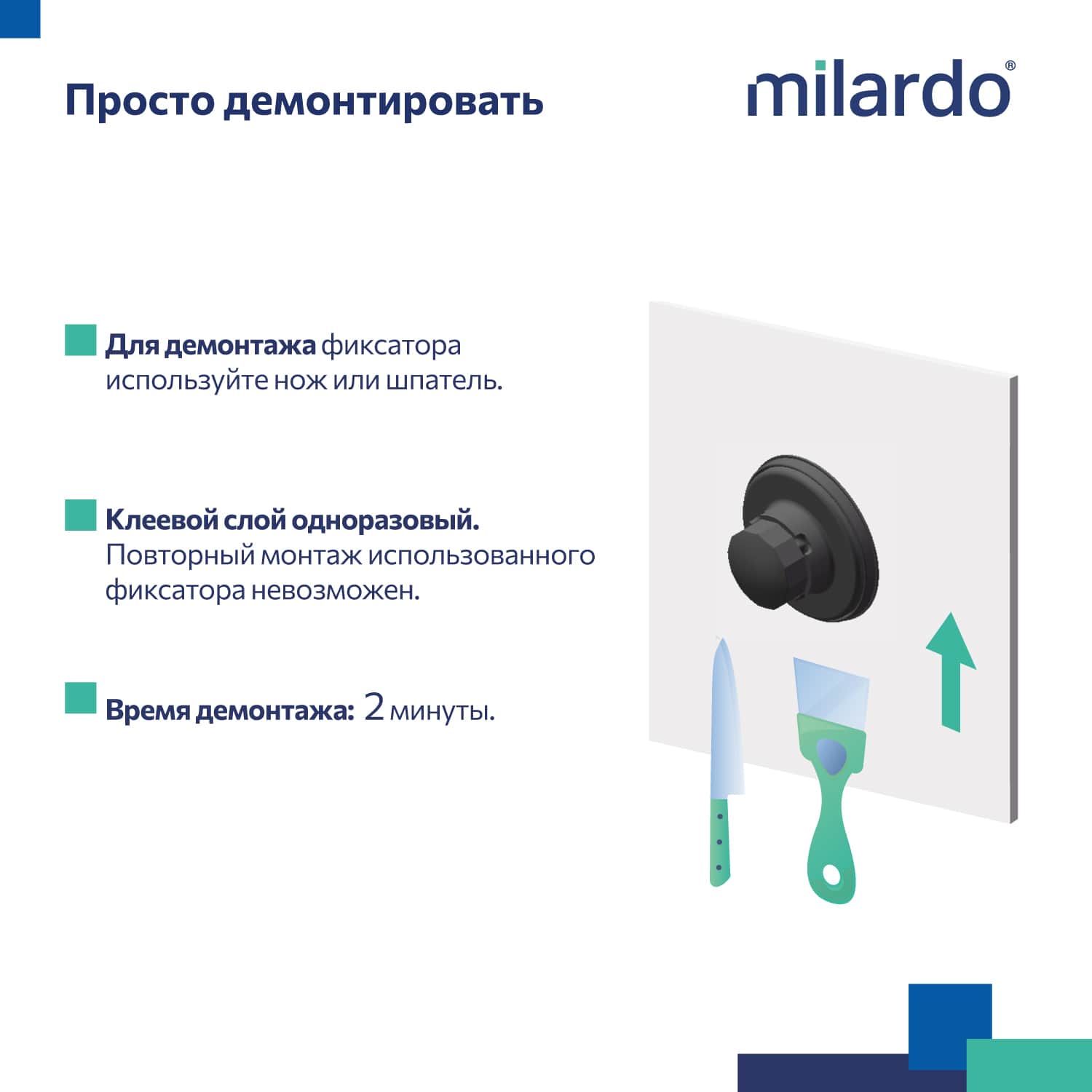 Просто демонтировать

milardo®

Для демонтажа фиксатора используйте нож или шпатель.

Клеевой слой одноразовый. Повторный монтаж использованного фиксатора невозможен.

Время демонтажа: 2 минуты.