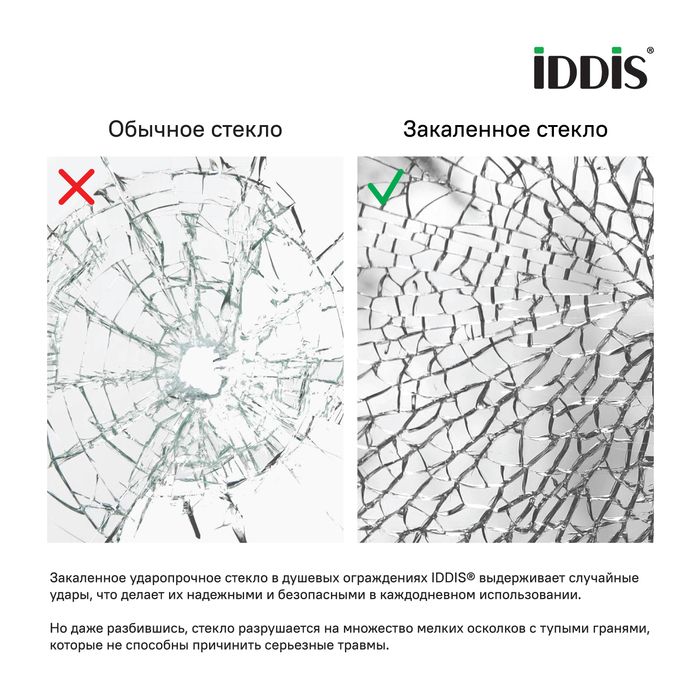 IDDIS®

Обычное стекло

Закаленное стекло

Закаленное ударопрочное стекло в душевых ограждениях IDDIS® выдерживает случайные удары, что делает их надежными и безопасными в каждодневном использовании.

Но даже разбившись, стекло разрушается на множество мелких осколков с тупыми гранями, которые не способны причинить серьезные травмы.