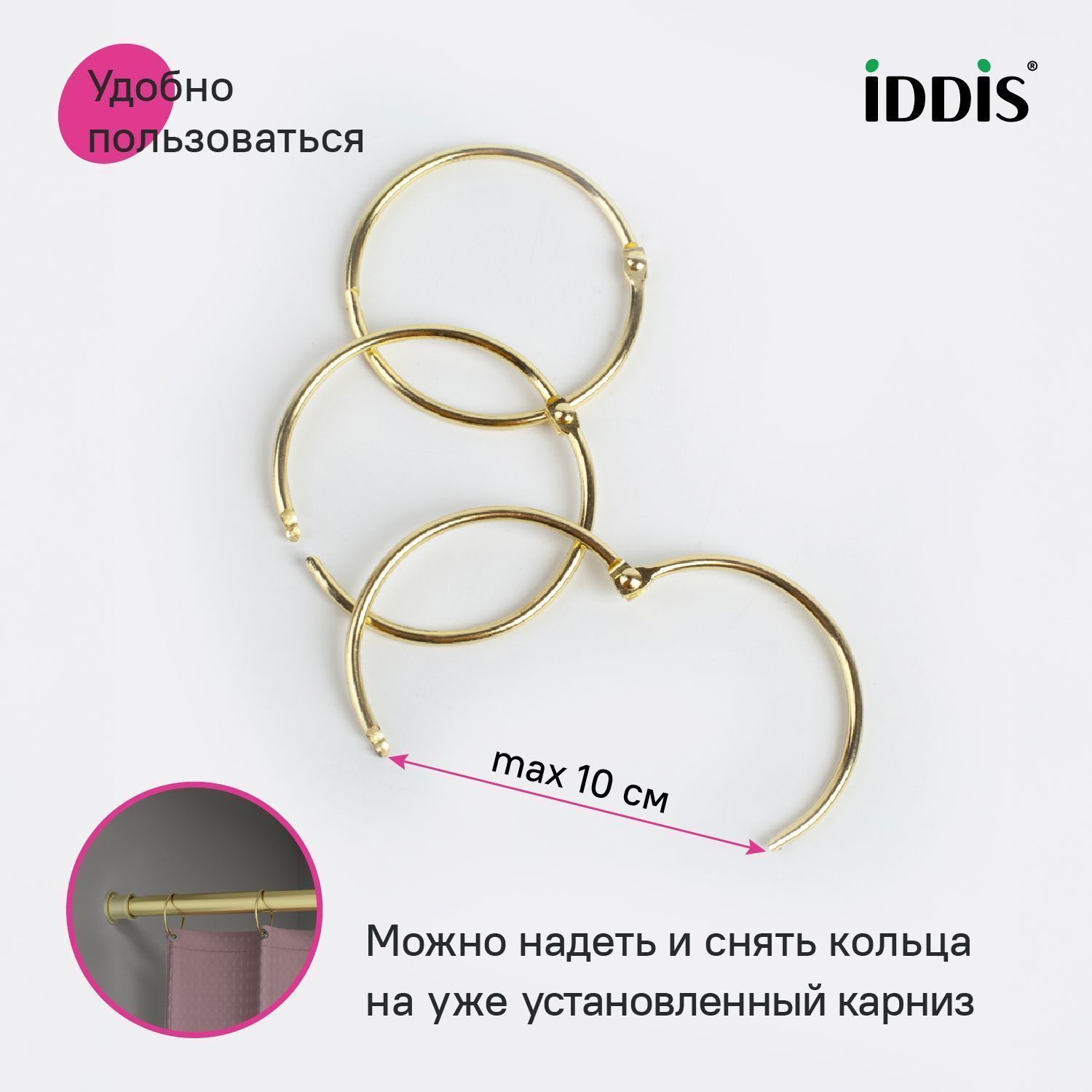 Удобно пользоваться

iDDiS®

max 10 см

Можно надеть и снять кольца на уже установленный карниз