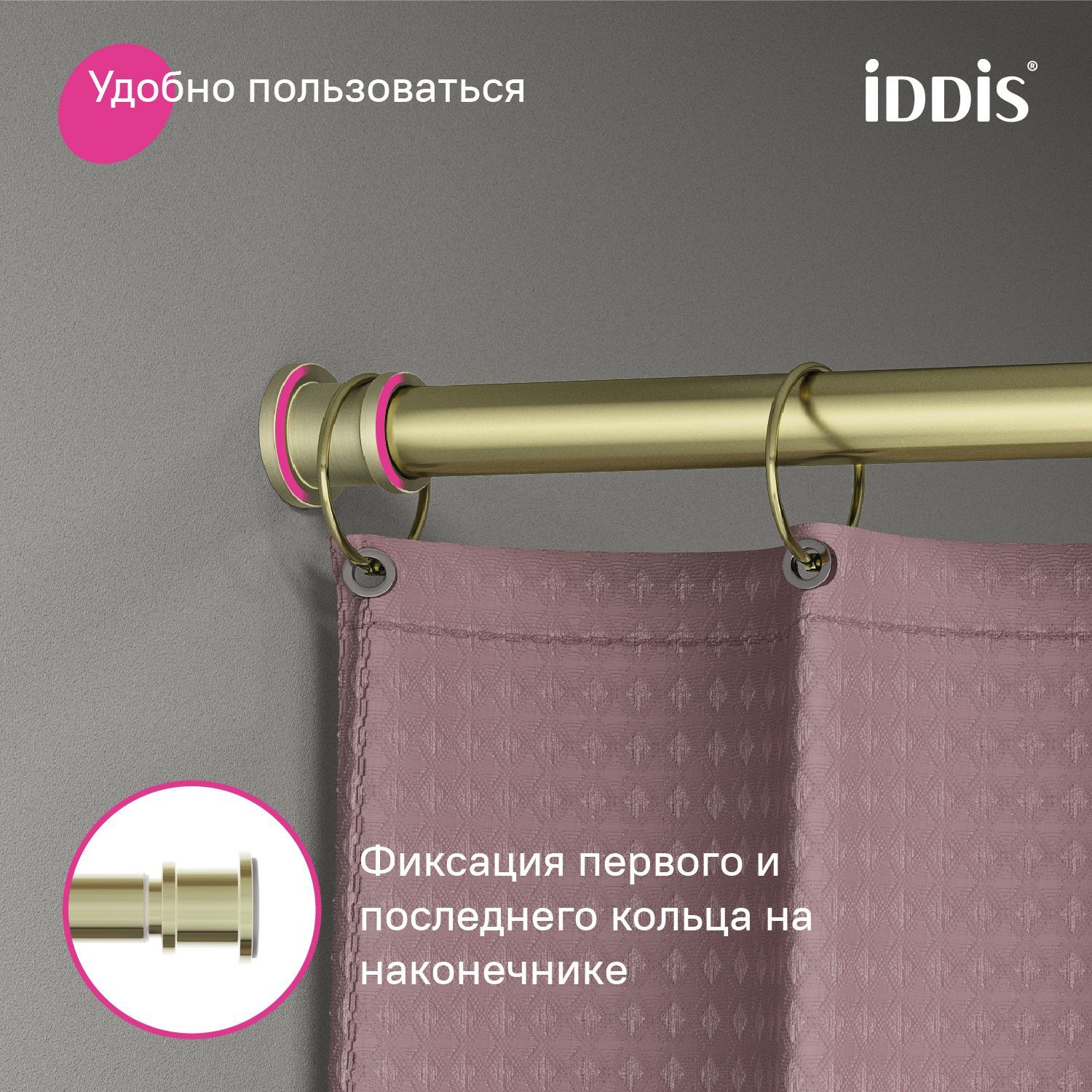 Удобно пользоваться

iDDiS®

Фиксация первого и последнего кольца на наконечнике