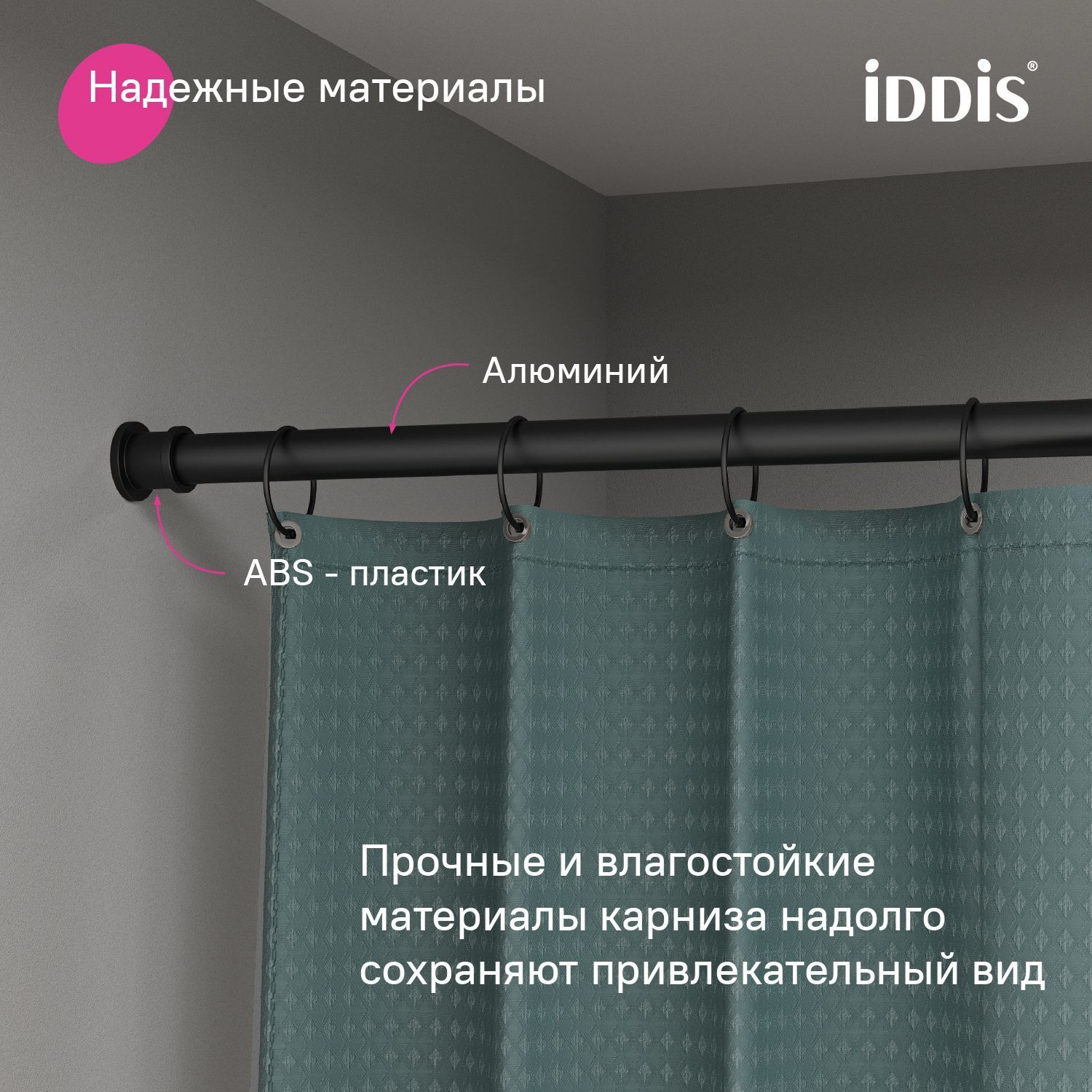 Надежные материалы

iDDiS®

Алюминий

ABS - пластик

Прочные и влагостойкие материалы карниза надолго сохраняют привлекательный вид